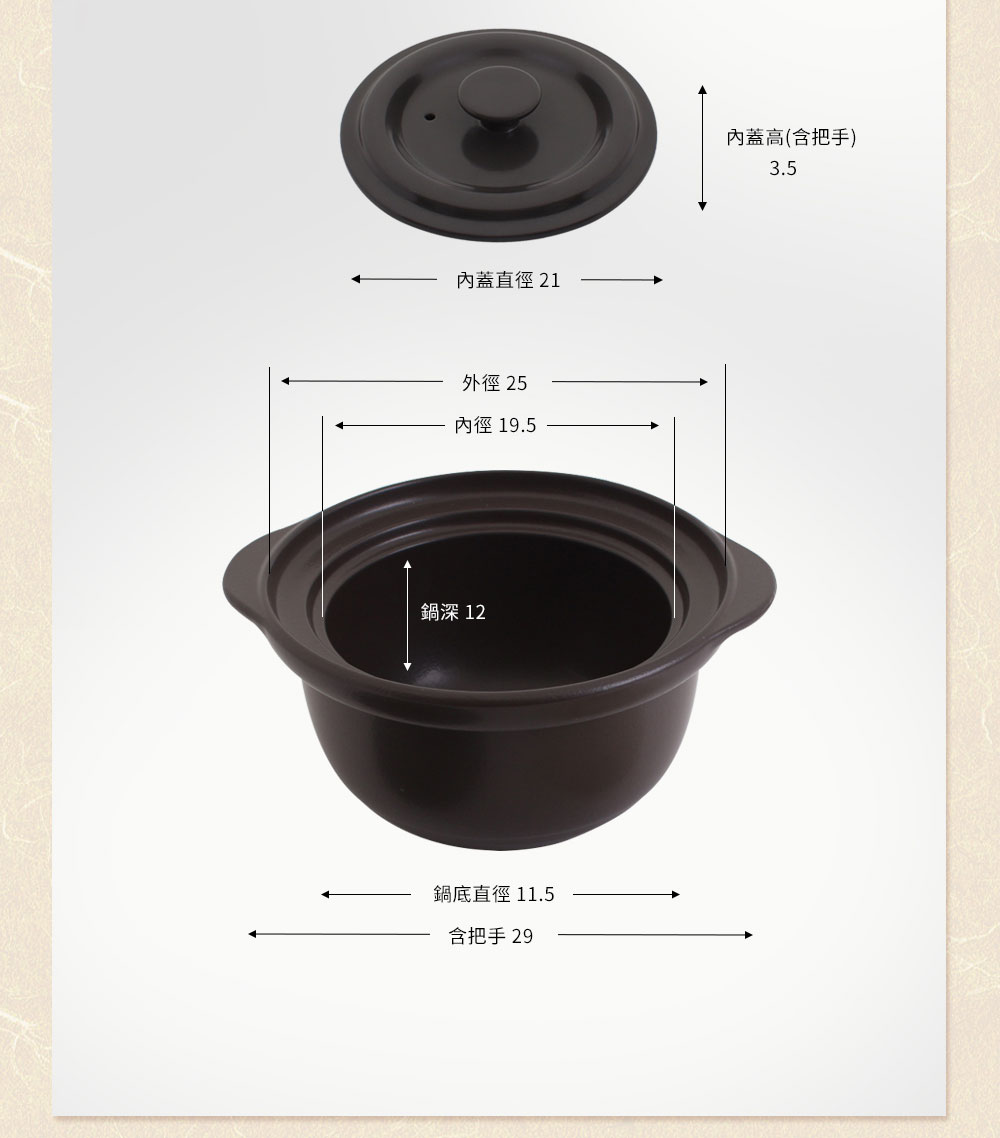 內蓋高(含把手)
3.5

內蓋直徑 21

外徑 25

內徑 19.5

鍋深 12

鍋底直徑 11.5

含把手 29