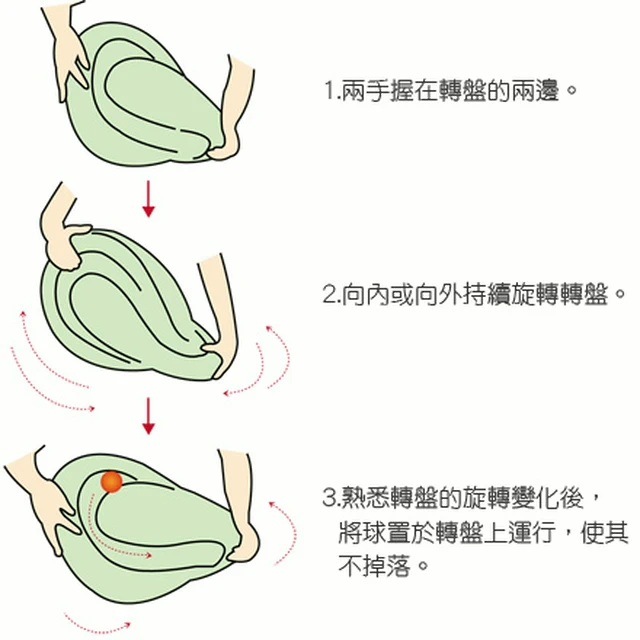 1.兩手握在轉盤的兩邊。

2.向內或向外持續旋轉轉盤。

3.熟悉轉盤的旋轉變化後，將球置於轉盤上運行，使其不掉落。