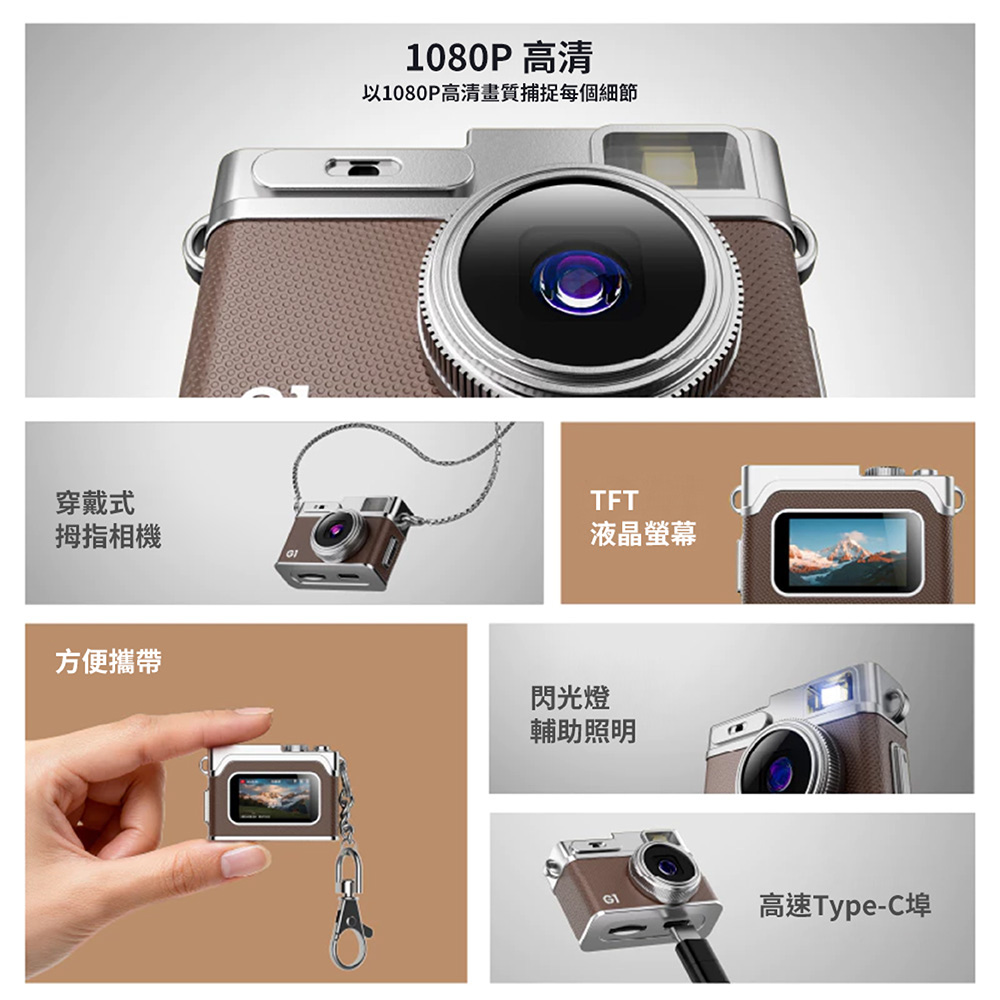 1080P 高清
以1080P高清畫質捕捉每個細節

穿戴式
拇指相機

G1

TFT
液晶螢幕

方便攜帶

閃光燈
輔助照明

G1

高速Type-C埠