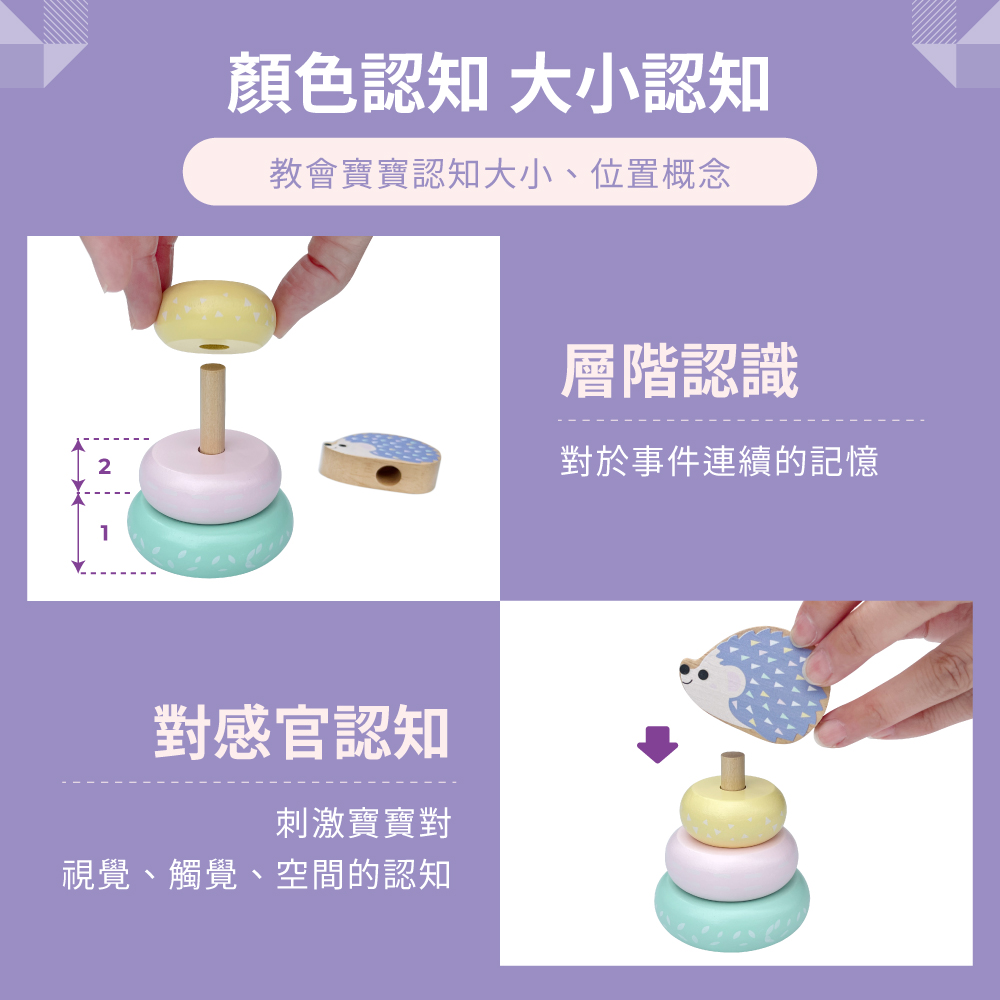 顏色認知 大小認知

教會寶寶認知大小、位置概念

2

1

層階認識

對於事件連續的記憶

對感官認知

刺激寶寶對
視覺、觸覺、空間的認知