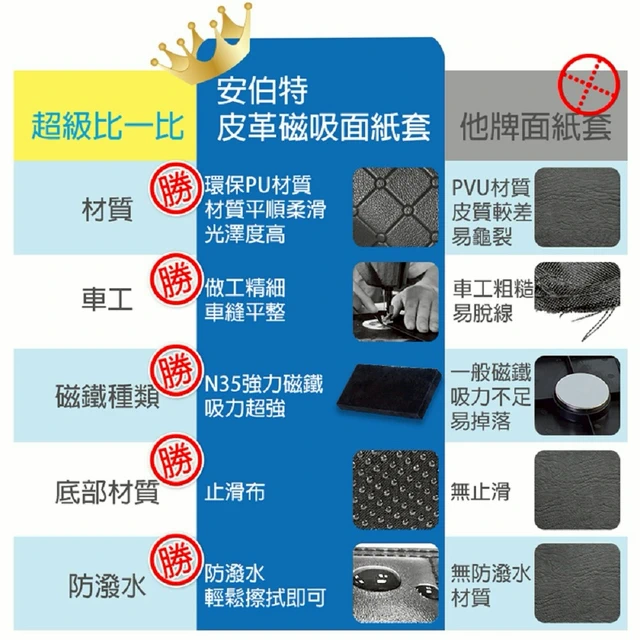 | 超級比一比 | 安伯特 皮革磁吸面紙套 | 他牌面紙套 |
|---|---|---|
| 材質 | 勝 環保PU材質 材質平順柔滑 光澤度高 | PVU材質 皮質較差 易龜裂 |
| 車工 | 勝 做工精細 車縫平整 | 車工粗糙 易脫線 |
| 磁鐵種類 | 勝 N35強力磁鐵 吸力超強 | 一般磁鐵 吸力不足 易掉落 |
| 底部材質 | 勝 止滑布 | 無止滑 |
| 防潑水 | 勝 防潑水 輕鬆擦拭即可 | 無防潑水 材質 |