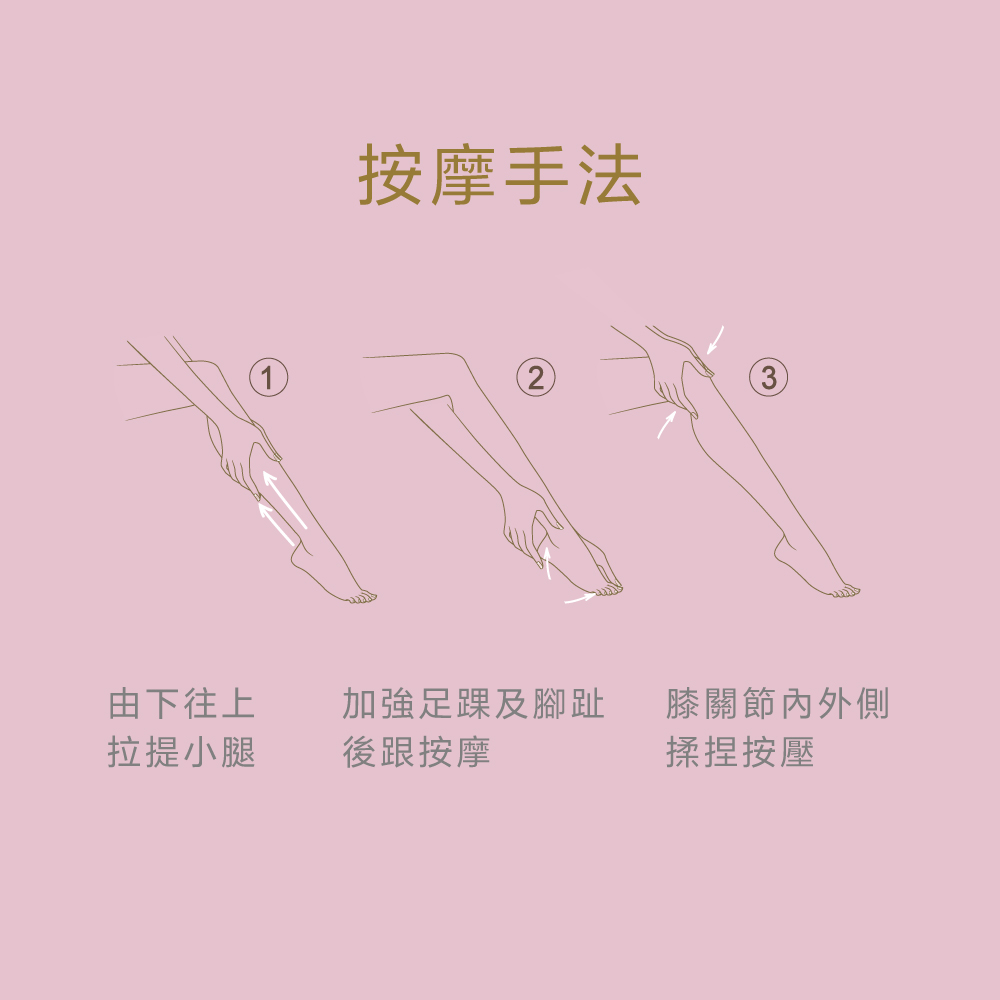 按摩手法

①

②

③

由下往上
拉提小腿

加強足踝及腳趾
後跟按摩

膝關節內外側
揉捏按壓