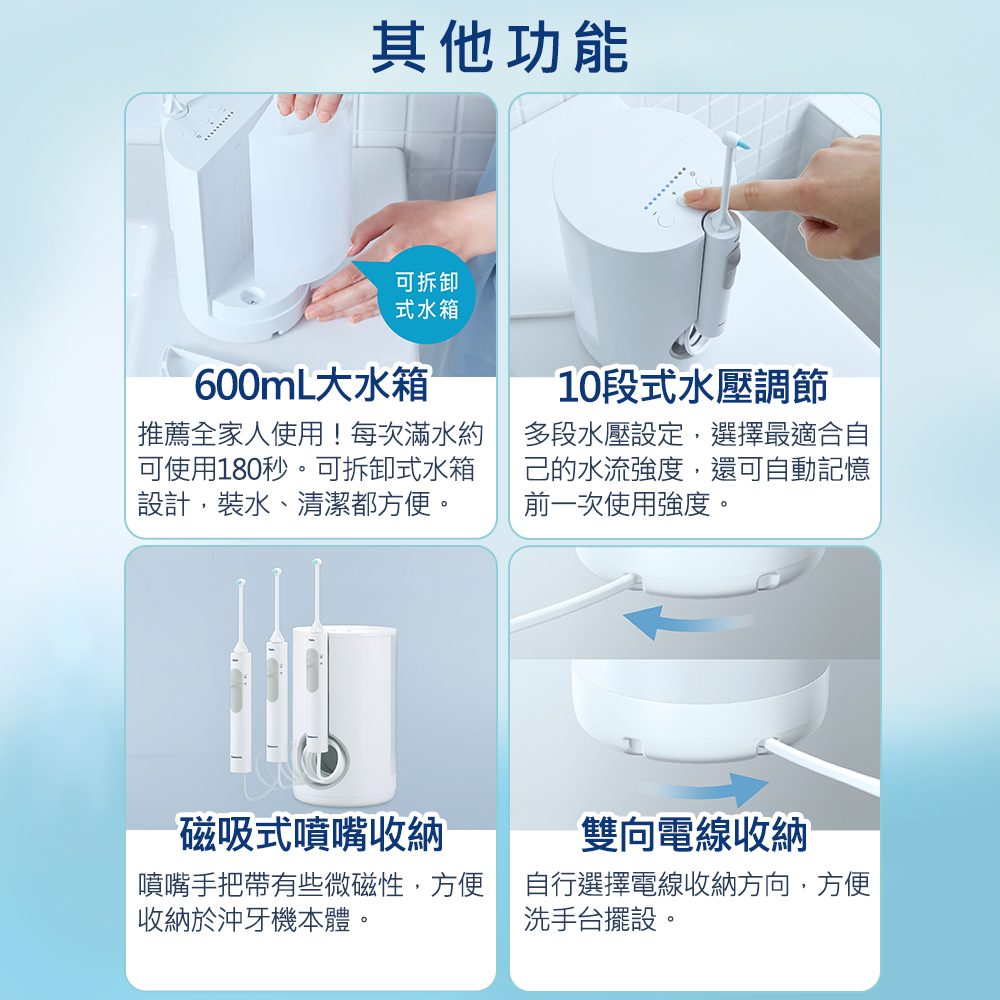 其他功能

可拆卸式水箱

600mL大水箱

推薦全家人使用！每次滿水約可使用180秒。可拆卸式水箱設計，裝水、清潔都方便。

10段式水壓調節

多段水壓設定，選擇最適合自己的水流強度，還可自動記憶前一次使用強度。

磁吸式噴嘴收納

噴嘴手把帶有些微磁性，方便收納於沖牙機本體。

雙向電線收納

自行選擇電線收納方向，方便洗手台擺設。