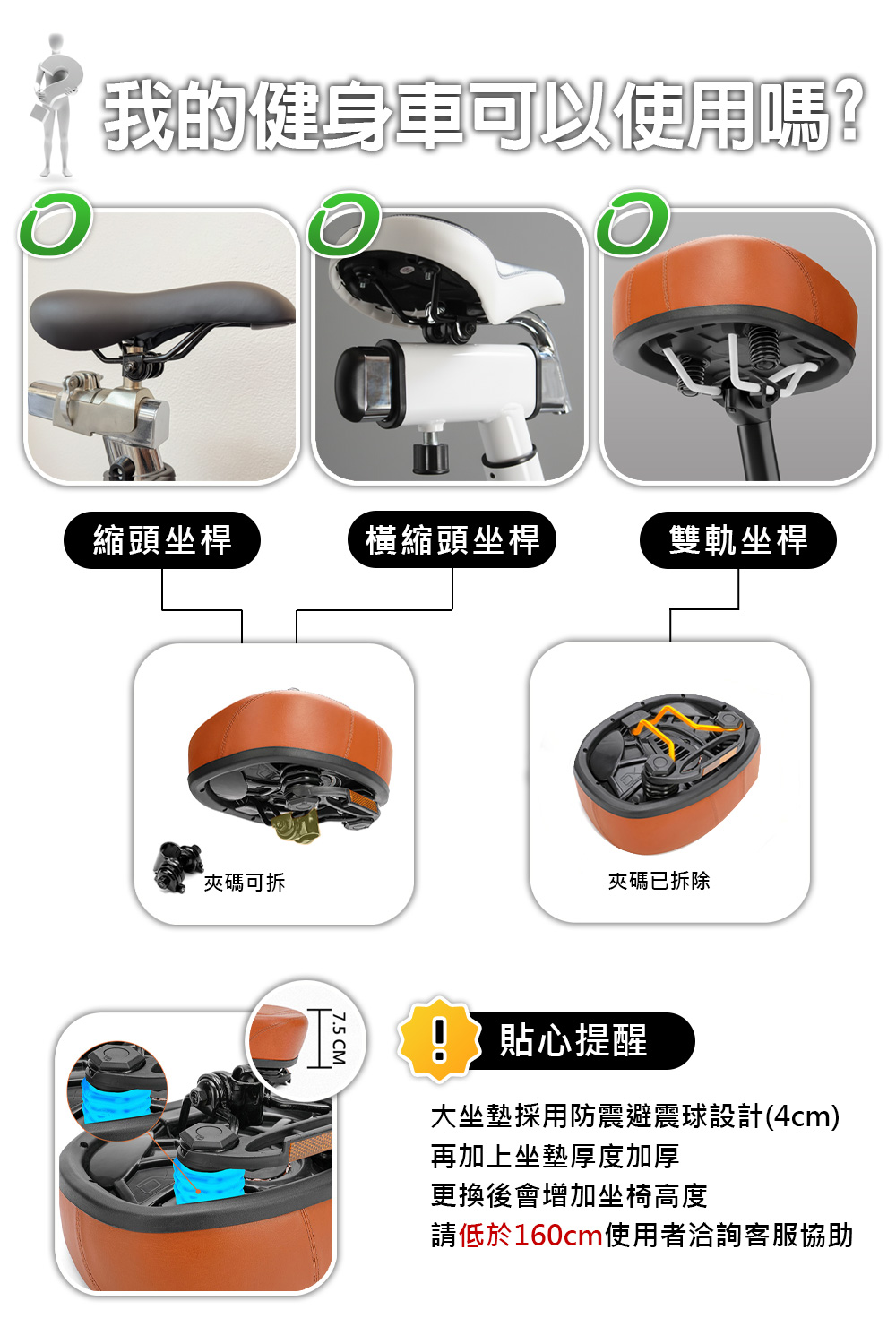 我的健身車可以使用嗎?

縮頭坐桿

橫縮頭坐桿

雙軌坐桿

夾碼可拆

夾碼已拆除

7.5 CM

貼心提醒

大坐墊採用防震避震球設計(4cm)
再加上坐墊厚度加厚
更換後會增加坐椅高度
請低於160cm使用者洽詢客服協助