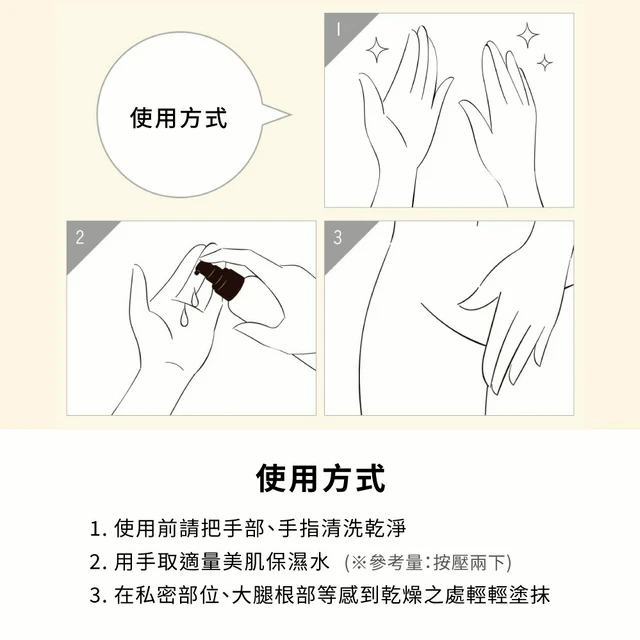 使用方式

1

2

3

使用方式

1. 使用前請把手部、手指清洗乾淨

2. 用手取適量美肌保濕水 (※參考量:按壓兩下)

3. 在私密部位、大腿根部等感到乾燥之處輕輕塗抹