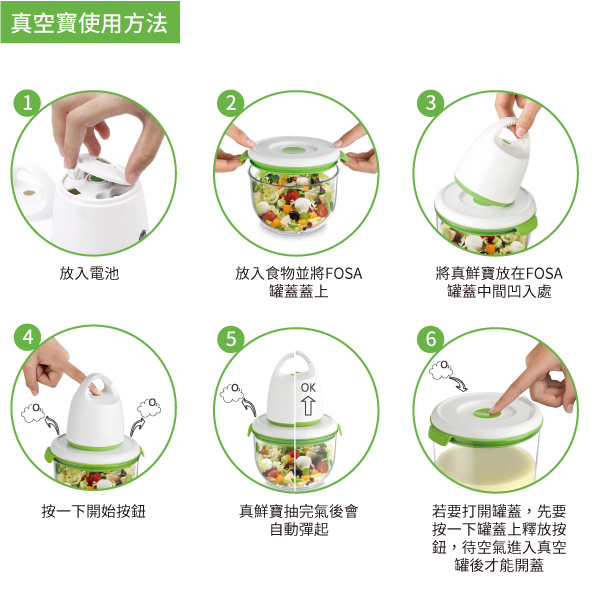 真空寶使用方法

1
放入電池

2
放入食物並將FOSA罐蓋蓋上

3
將真鮮寶放在FOSA罐蓋中間凹入處

4
$O_2$ $O_2$
按一下開始按鈕

5
$O_2$ OK
真鮮寶抽完氣後會自動彈起

6
$O_2$
若要打開罐蓋，先要按一下罐蓋上釋放按鈕，待空氣進入真空罐後才能開蓋