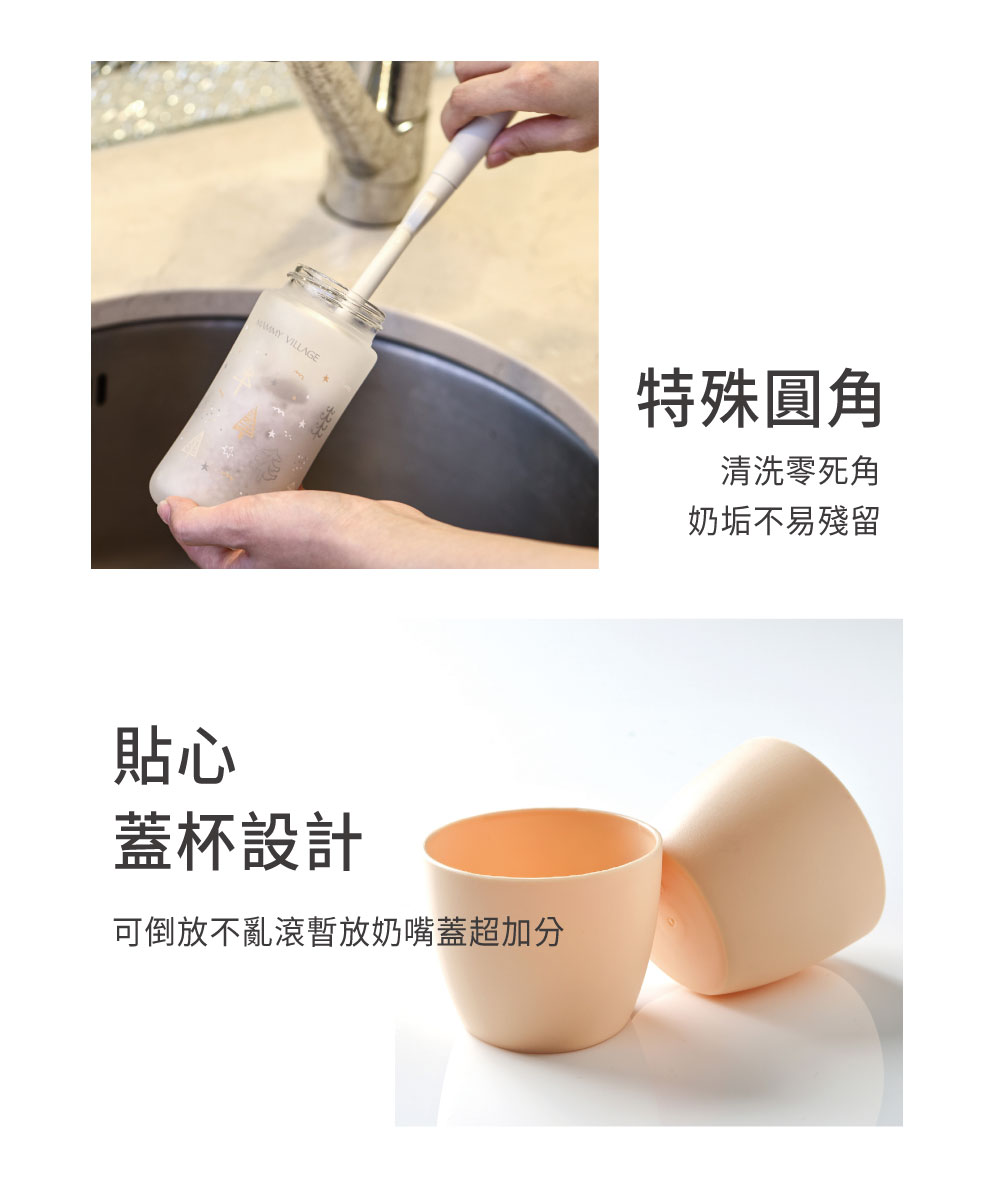 MAMMY VILLAGE

特殊圓角

清洗零死角
奶垢不易殘留

貼心
蓋杯設計

可倒放不亂滾暫放奶嘴蓋超加分