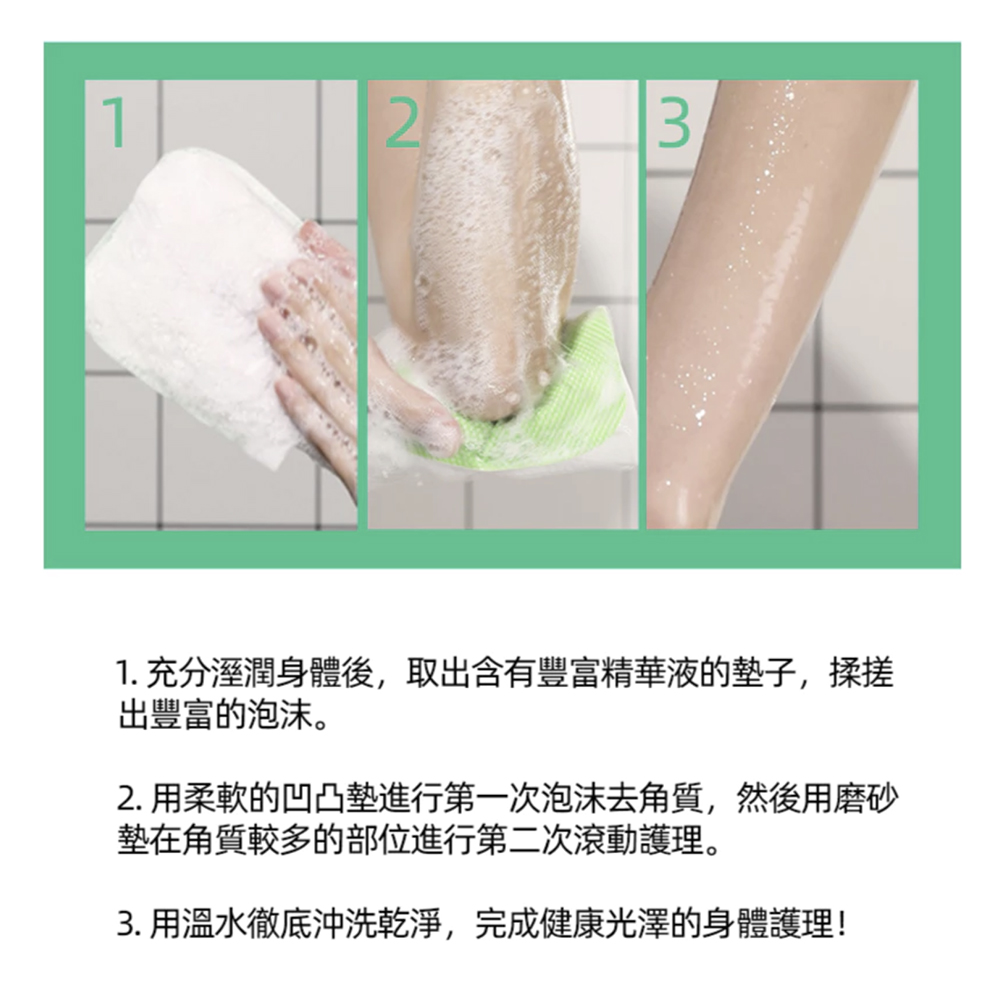 1

2

3

1. 充分溼潤身體後，取出含有豐富精華液的墊子，揉搓出豐富的泡沫。

2. 用柔軟的凹凸墊進行第一次泡沫去角質，然後用磨砂墊在角質較多的部位進行第二次滾動護理。

3. 用溫水徹底沖洗乾淨，完成健康光澤的身體護理！