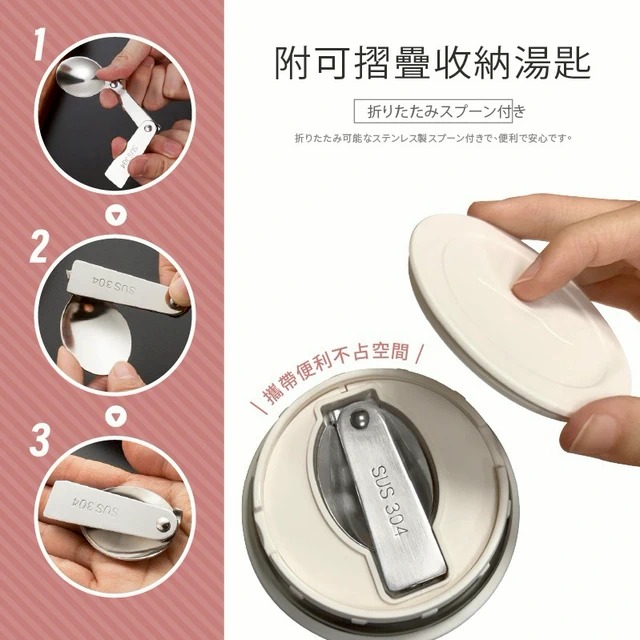 1

SUS 304

2

SUS 304

3

SUS 304

附可摺疊收納湯匙

折りたたみスプーン付き

折りたたみ可能なステンレス製スプーン付きで、便利で安心です。

\ 攜帶便利不占空間 /

SUS 304