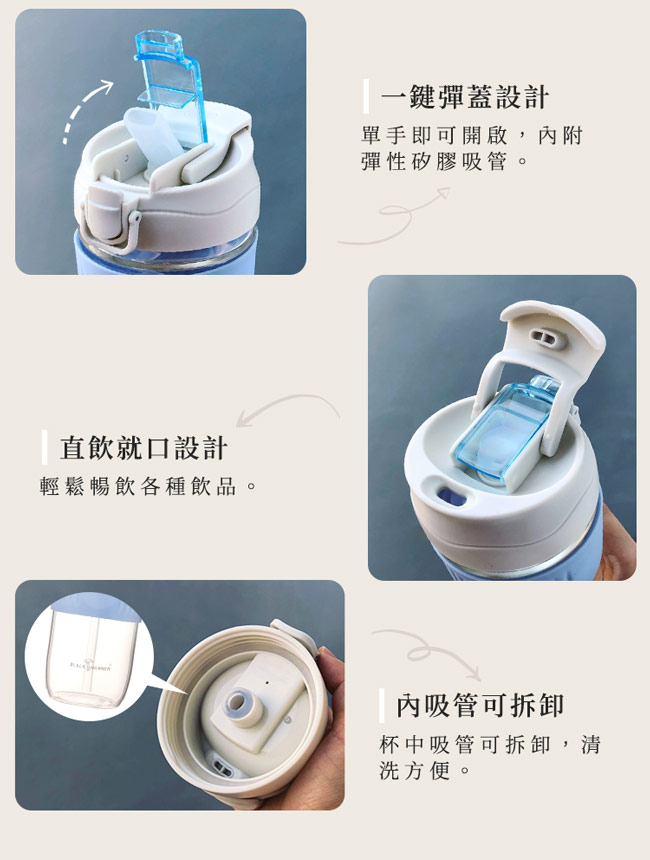 一鍵彈蓋設計

單手即可開啟，內附彈性矽膠吸管。

直飲就口設計

輕鬆暢飲各種飲品。

BLACK HAMMER

內吸管可拆卸

杯中吸管可拆卸，清洗方便。