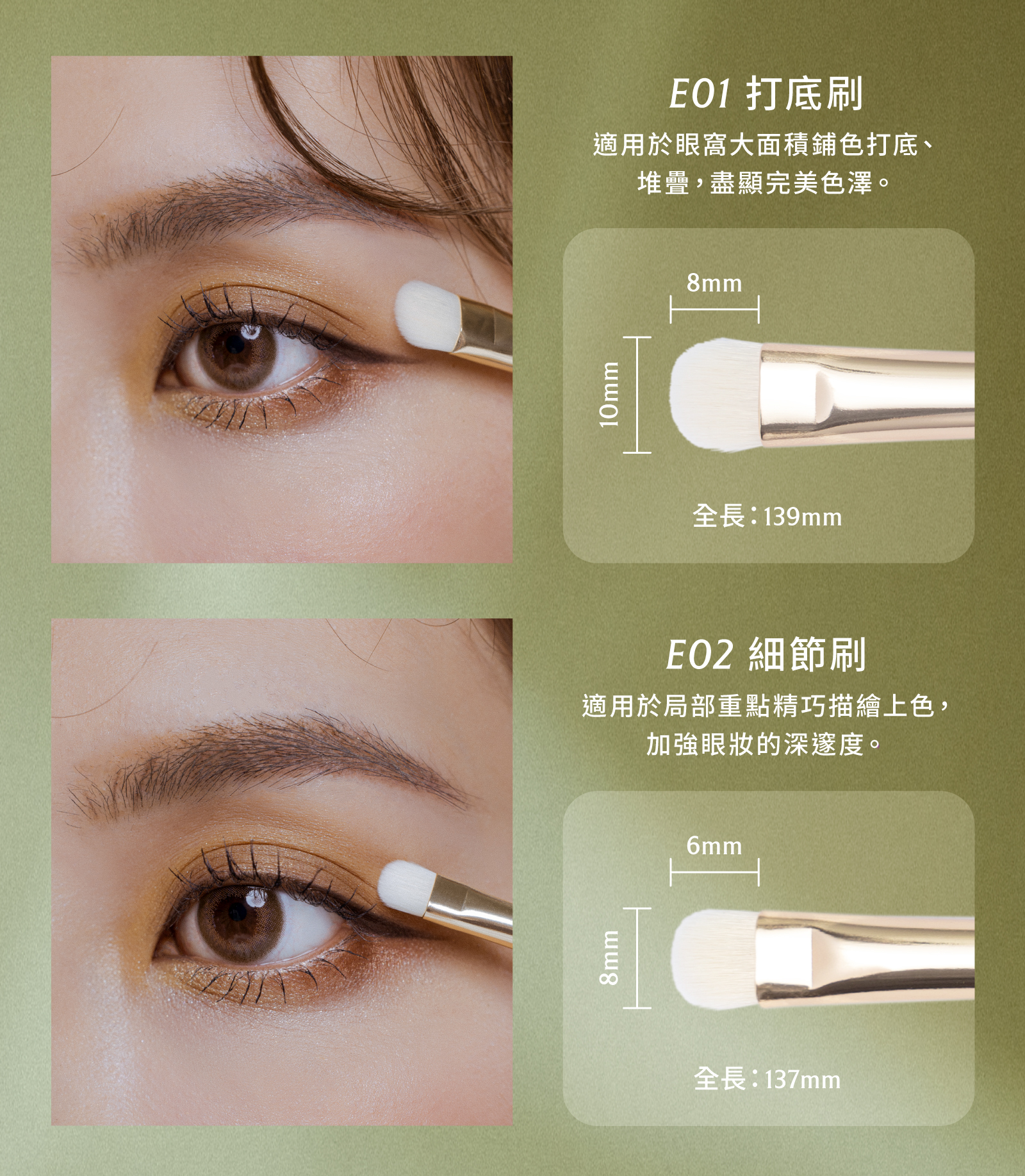 E01 打底刷

適用於眼窩大面積鋪色打底、堆疊，盡顯完美色澤。

8mm

10mm

全長：139mm

E02 細節刷

適用於局部重點精巧描繪上色，加強眼妝的深邃度。

6mm

8mm

全長：137mm