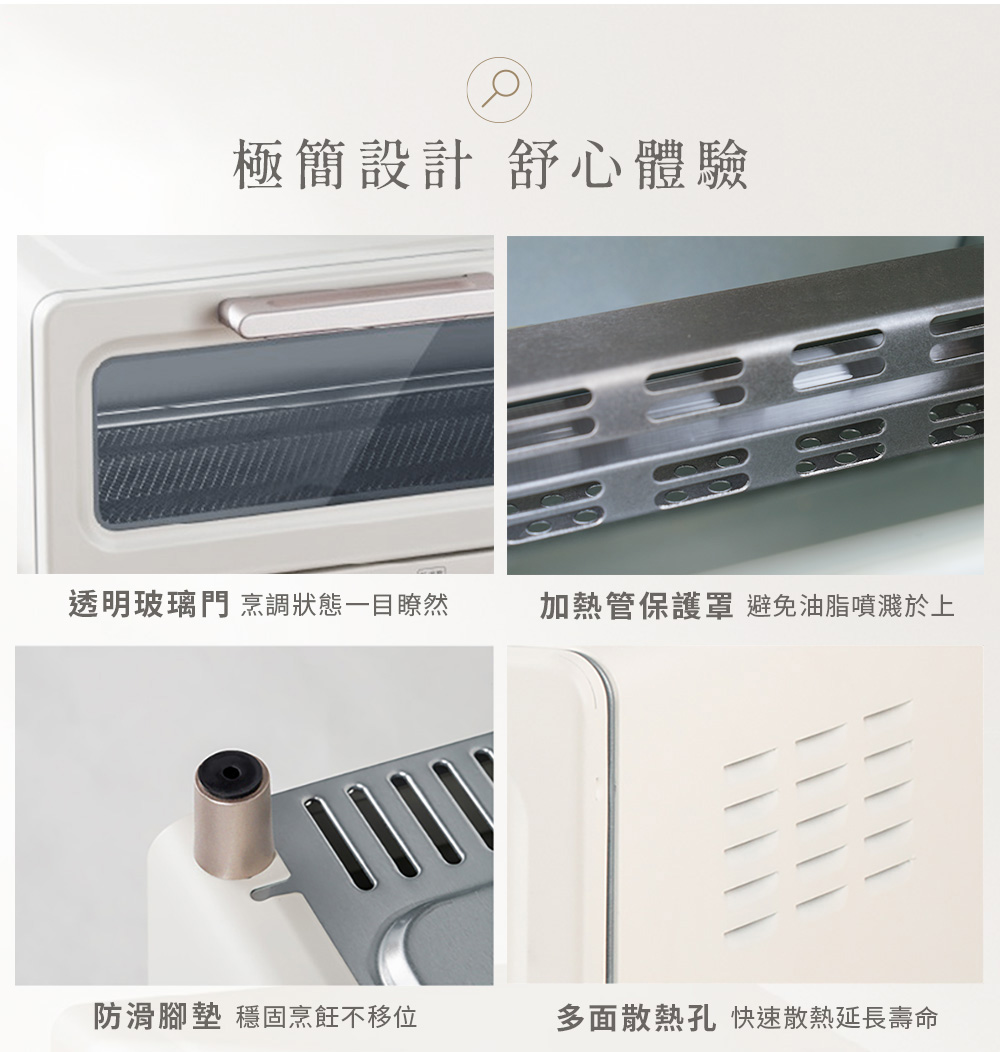 極簡設計 舒心體驗

透明玻璃門 烹調狀態一目瞭然

加熱管保護罩 避免油脂噴濺於上

防滑腳墊 穩固烹飪不移位

多面散熱孔 快速散熱延長壽命