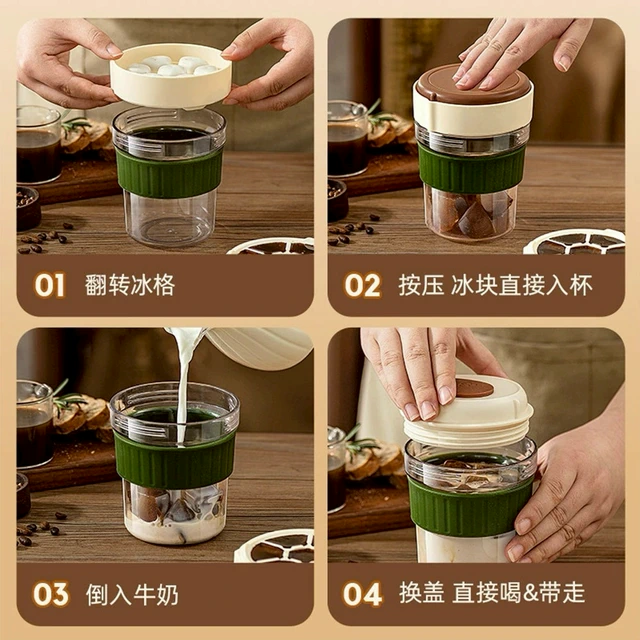 01 翻转冰格

02 按压 冰块直接入杯

03 倒入牛奶

04 换盖 直接喝&带走