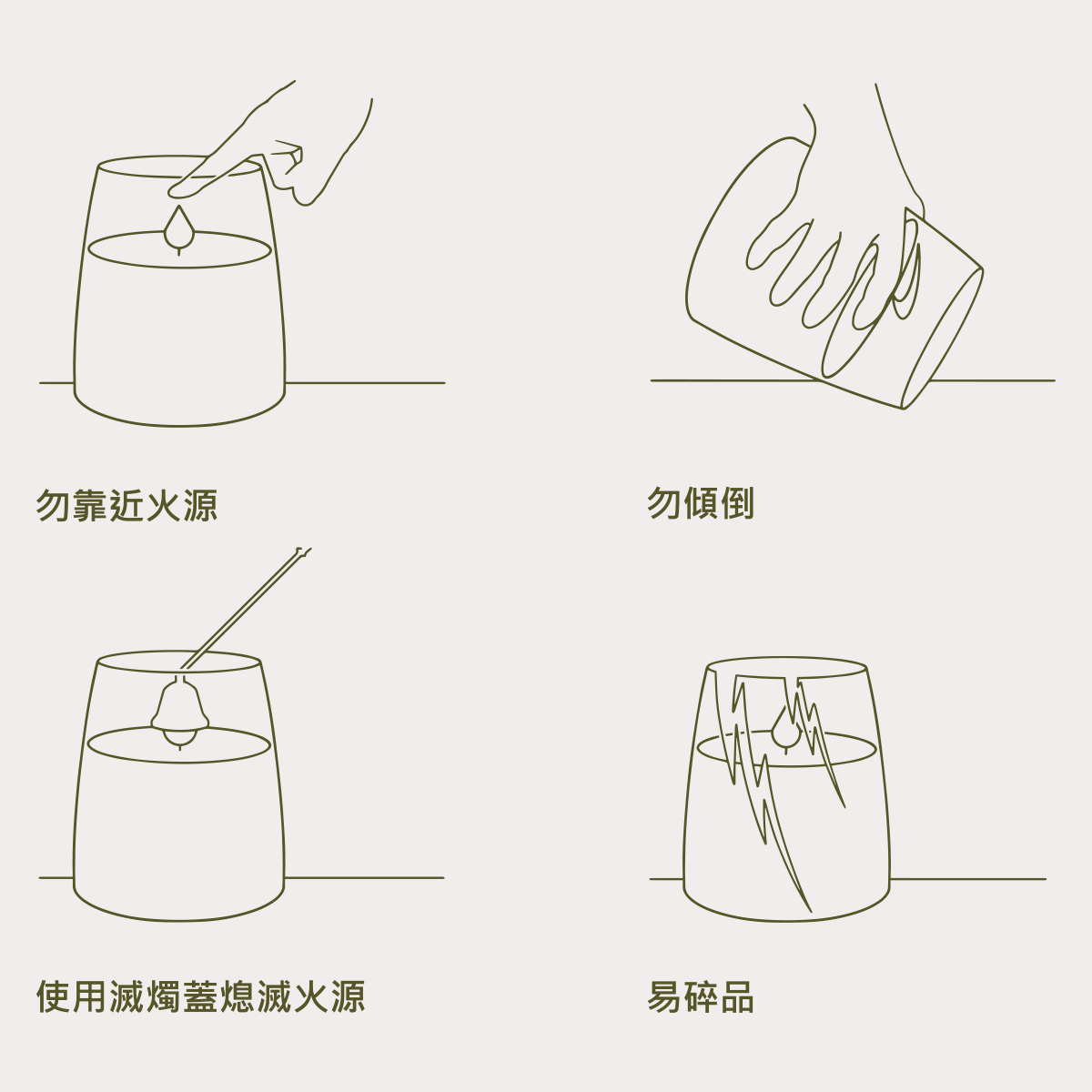 勿靠近火源

勿傾倒

使用滅燭蓋熄滅火源

易碎品