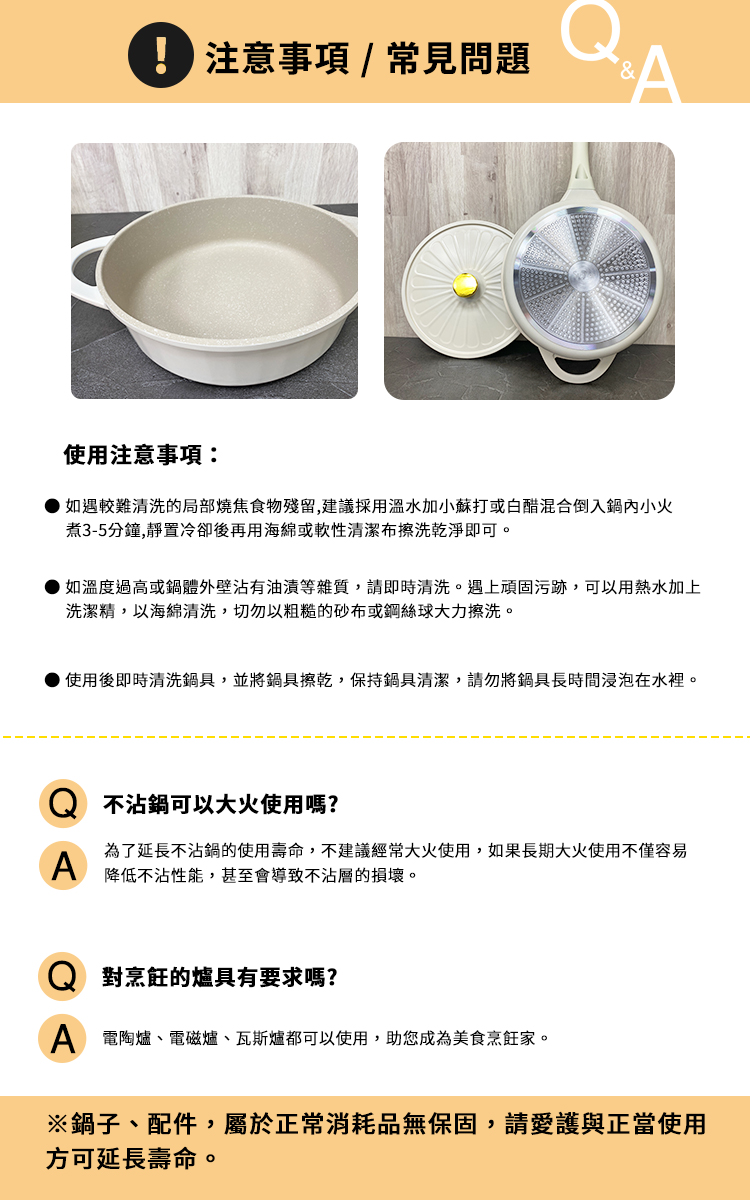 ! 注意事項 / 常見問題

Q&A

使用注意事項：

● 如遇較難清洗的局部燒焦食物殘留,建議採用溫水加小蘇打或白醋混合倒入鍋內小火煮3-5分鐘,靜置冷卻後再用海綿或軟性清潔布擦洗乾淨即可。

● 如溫度過高或鍋體外壁沾有油漬等雜質，請即時清洗。遇上頑固污跡，可以用熱水加上洗潔精，以海綿清洗，切勿以粗糙的砂布或鋼絲球大力擦洗。

● 使用後即時清洗鍋具，並將鍋具擦乾，保持鍋具清潔，請勿將鍋具長時間浸泡在水裡。

Q 不沾鍋可以大火使用嗎?

A 為了延長不沾鍋的使用壽命，不建議經常大火使用，如果長期大火使用不僅容易降低不沾性能，甚至會導致不沾層的損壞。

Q 對烹飪的爐具有要求嗎?

A 電陶爐、電磁爐、瓦斯爐都可以使用，助您成為美食烹飪家。

※鍋子、配件，屬於正常消耗品無保固，請愛護與正當使用方可延長壽命。