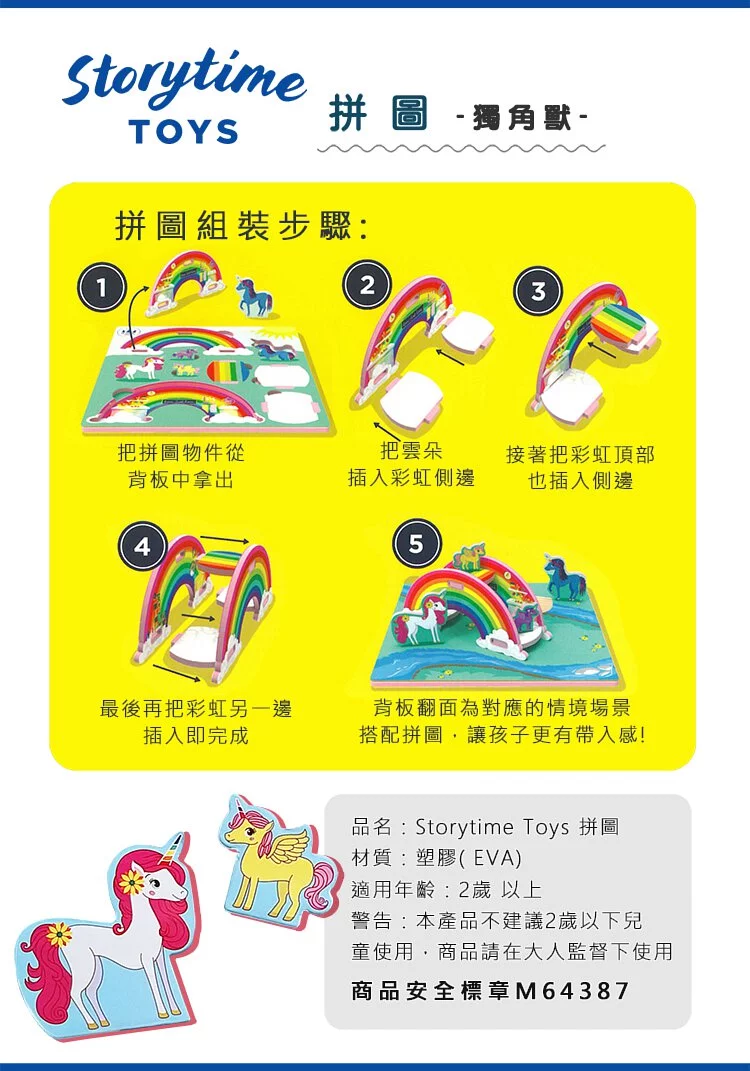 Storytime TOYS

拼圖 -獨角獸-

拼圖組裝步驟:

1
把拼圖物件從背板中拿出

2
把雲朵插入彩虹側邊

3
接著把彩虹頂部也插入側邊

4
最後再把彩虹另一邊插入即完成

5
背板翻面為對應的情境場景搭配拼圖，讓孩子更有帶入感!

品名：Storytime Toys 拼圖
材質：塑膠( EVA)
適用年齡：2歲 以上
警告：本產品不建議2歲以下兒童使用，商品請在大人監督下使用
商品安全標章M64387