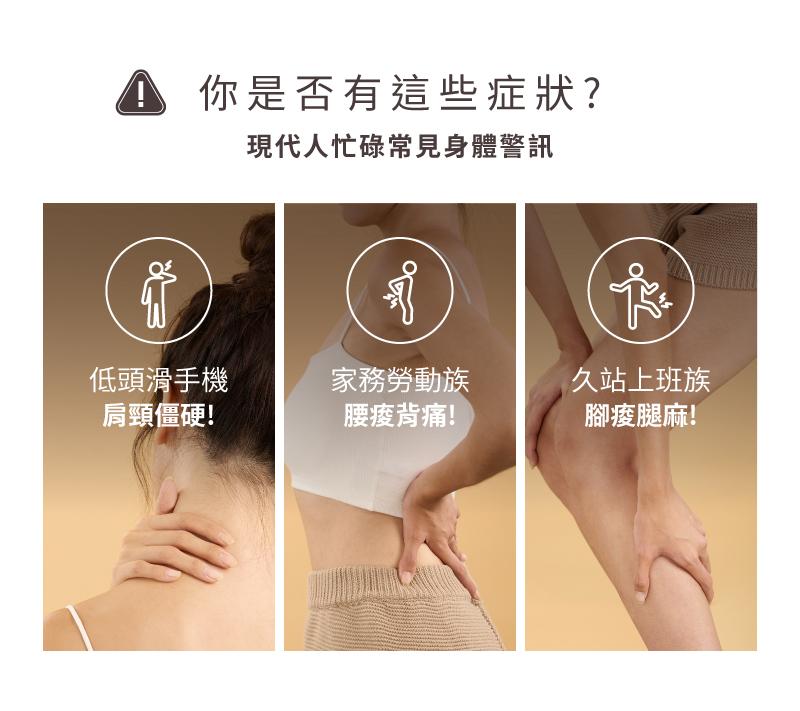 你是否有這些症狀?
現代人忙碌常見身體警訊

低頭滑手機
肩頸僵硬!

家務勞動族
腰痠背痛!

久站上班族
腳痠腿麻!