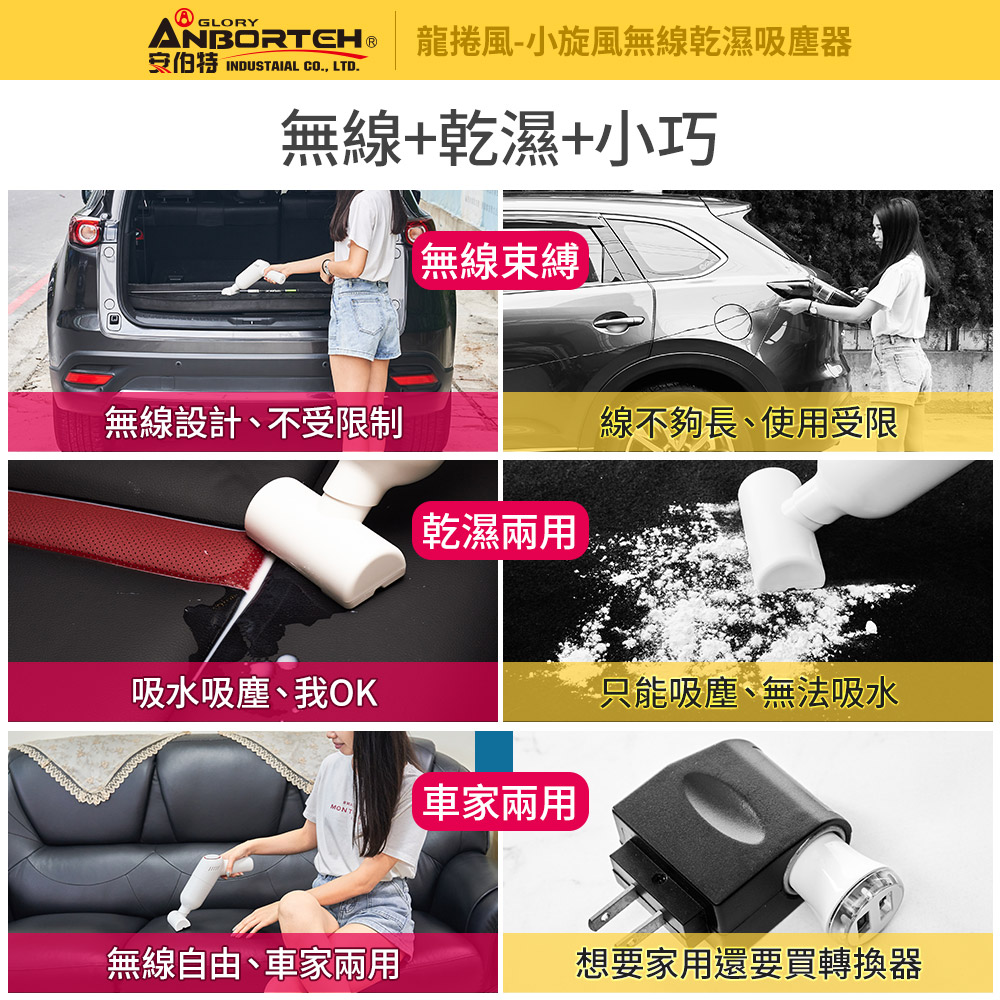 GLORY
ANBORTEH®
安伯特 INDUSTAIAL CO., LTD.

龍捲風-小旋風無線乾濕吸塵器

無線+乾濕+小巧

無線束縛

無線設計、不受限制

線不夠長、使用受限

乾濕兩用

吸水吸塵、我OK

只能吸塵、無法吸水

車家兩用

無線自由、車家兩用

想要家用還要買轉換器