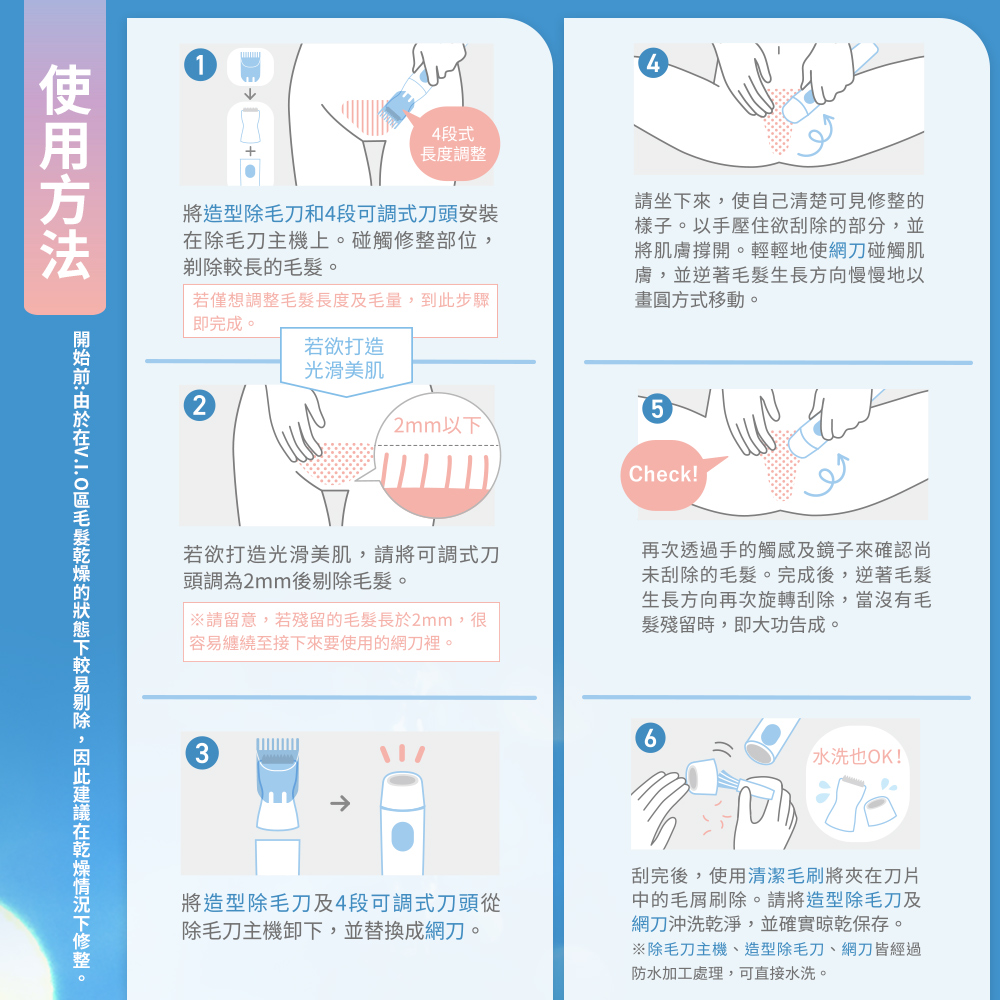 使用方法

開始前:由於在V.I.O區毛髮乾燥的狀態下較易剔除，因此建議在乾燥情況下修整。

1

4段式長度調整

將造型除毛刀和4段可調式刀頭安裝在除毛刀主機上。碰觸修整部位，剃除較長的毛髮。

若僅想調整毛髮長度及毛量，到此步驟即完成。

若欲打造光滑美肌

2

2mm以下

若欲打造光滑美肌，請將可調式刀頭調為2mm後剔除毛髮。

※請留意，若殘留的毛髮長於2mm，很容易纏繞至接下來要使用的網刀裡。

3

將造型除毛刀及4段可調式刀頭從除毛刀主機卸下，並替換成網刀。

4

請坐下來，使自己清楚可見修整的樣子。以手壓住欲刮除的部分，並將肌膚撐開。輕輕地使網刀碰觸肌膚，並逆著毛髮生長方向慢慢地以畫圓方式移動。

5

Check!

再次透過手的觸感及鏡子來確認尚未刮除的毛髮。完成後，逆著毛髮生長方向再次旋轉刮除，當沒有毛髮殘留時，即大功告成。

6

水洗也OK!

刮完後，使用清潔毛刷將夾在刀片中的毛屑刷除。請將造型除毛刀及網刀沖洗乾淨，並確實晾乾保存。
※除毛刀主機、造型除毛刀、網刀皆經過防水加工處理，可直接水洗。