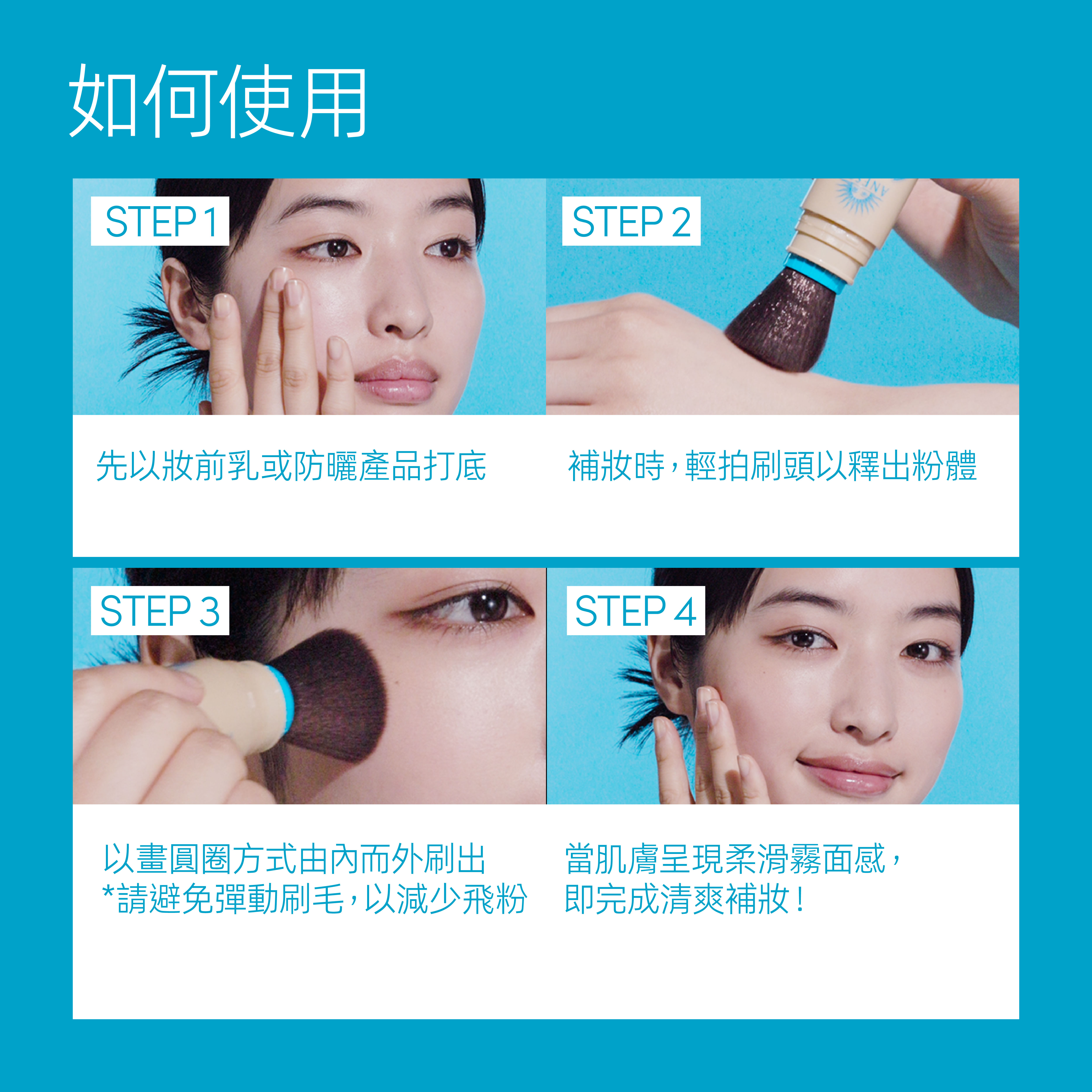 如何使用

STEP 1

先以妝前乳或防曬產品打底

STEP 2

補妝時，輕拍刷頭以釋出粉體

STEP 3

以畫圓圈方式由內而外刷出
*請避免彈動刷毛，以減少飛粉

STEP 4

當肌膚呈現柔滑霧面感，
即完成清爽補妝！