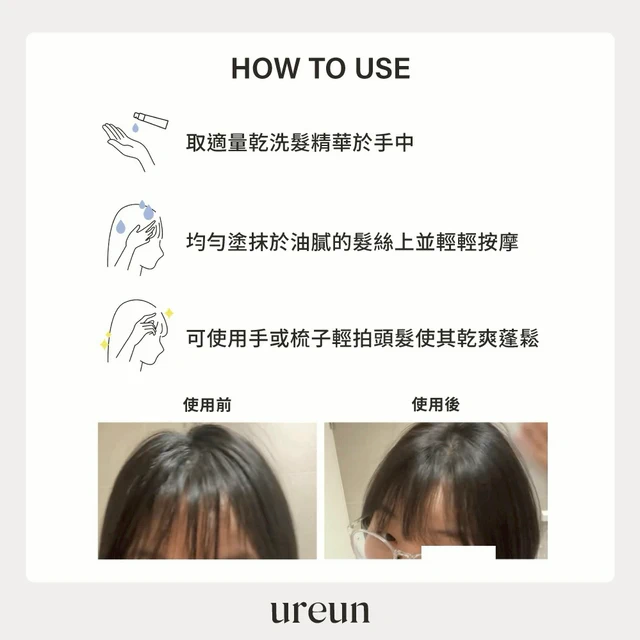 HOW TO USE

取適量乾洗髮精華於手中

均勻塗抹於油膩的髮絲上並輕輕按摩

可使用手或梳子輕拍頭髮使其乾爽蓬鬆

使用前

使用後

ureun