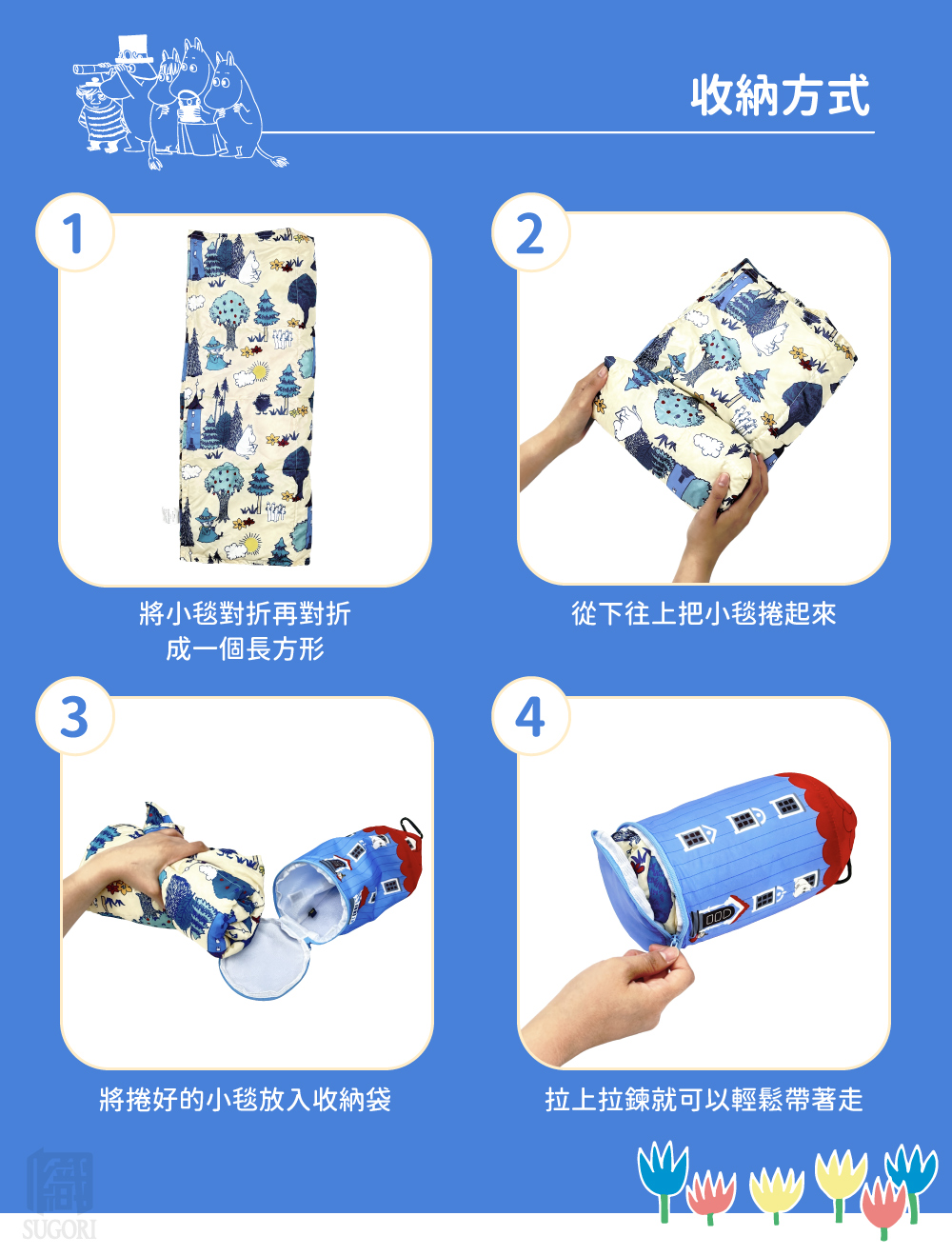 收納方式

1

將小毯對折再對折
成一個長方形

2

從下往上把小毯捲起來

3

將捲好的小毯放入收納袋

4

拉上拉鍊就可以輕鬆帶著走

SUGORI