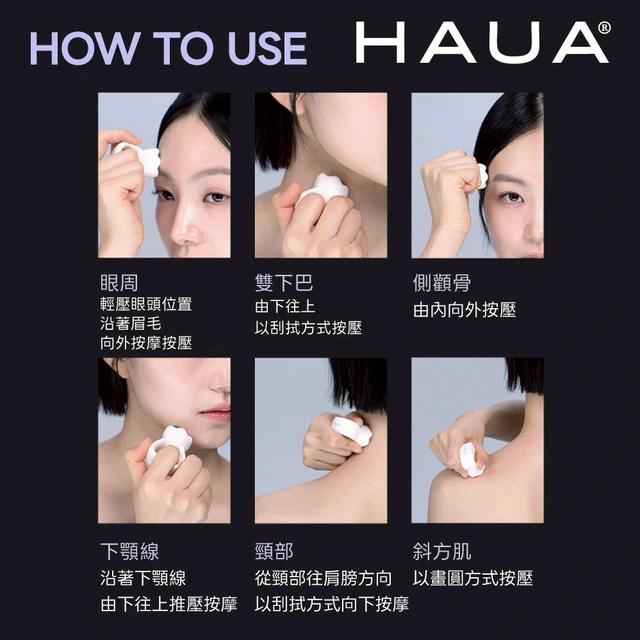 HOW TO USE HAUA®

眼周
輕壓眼頭位置
沿著眉毛
向外按摩按壓

雙下巴
由下往上
以刮拭方式按壓

側顴骨
由內向外按壓

下顎線
沿著下顎線
由下往上推壓按摩

頸部
從頸部往肩膀方向
以刮拭方式向下按摩

斜方肌
以畫圓方式按壓