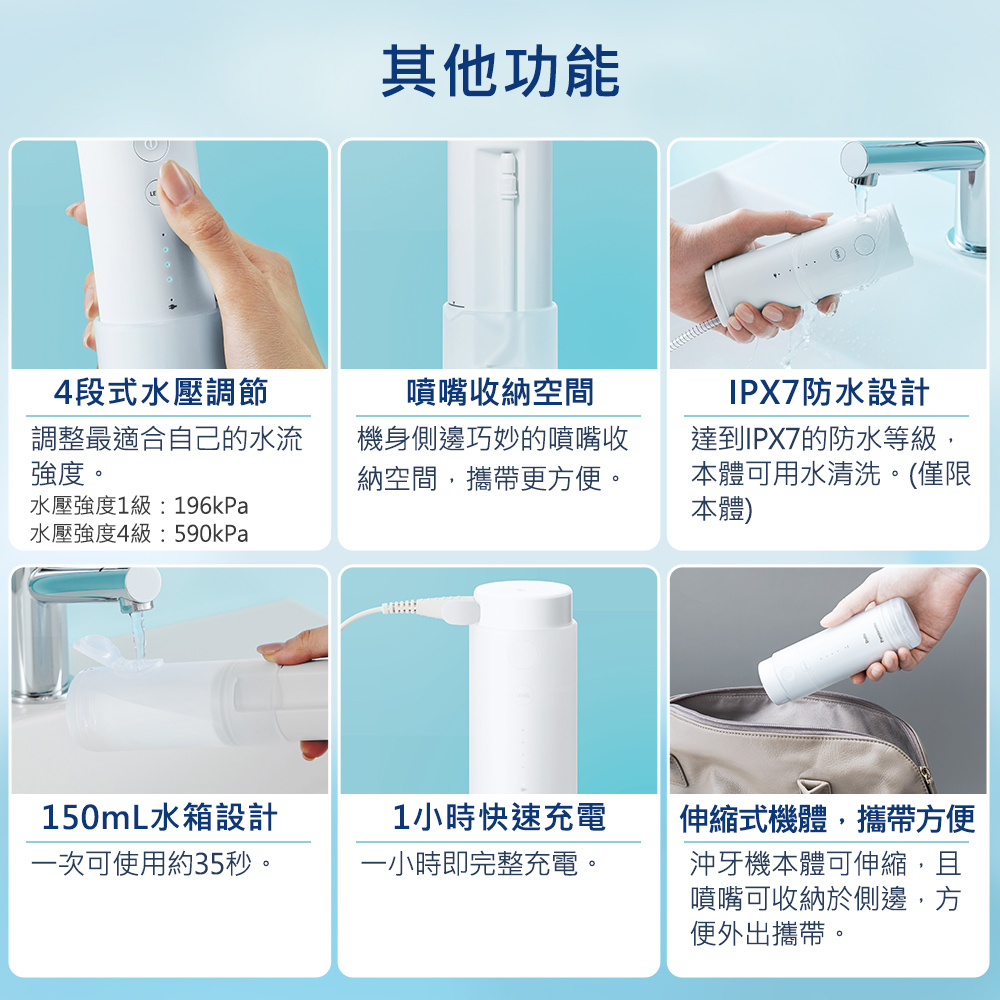 其他功能

4段式水壓調節

調整最適合自己的水流強度。

水壓強度1級：196kPa
水壓強度4級：590kPa

噴嘴收納空間

機身側邊巧妙的噴嘴收納空間，攜帶更方便。

IPX7防水設計

達到IPX7的防水等級，本體可用水清洗。(僅限本體)

150mL水箱設計

一次可使用約35秒。

1小時快速充電

一小時即完整充電。

伸縮式機體，攜帶方便

沖牙機本體可伸縮，且噴嘴可收納於側邊，方便外出攜帶。