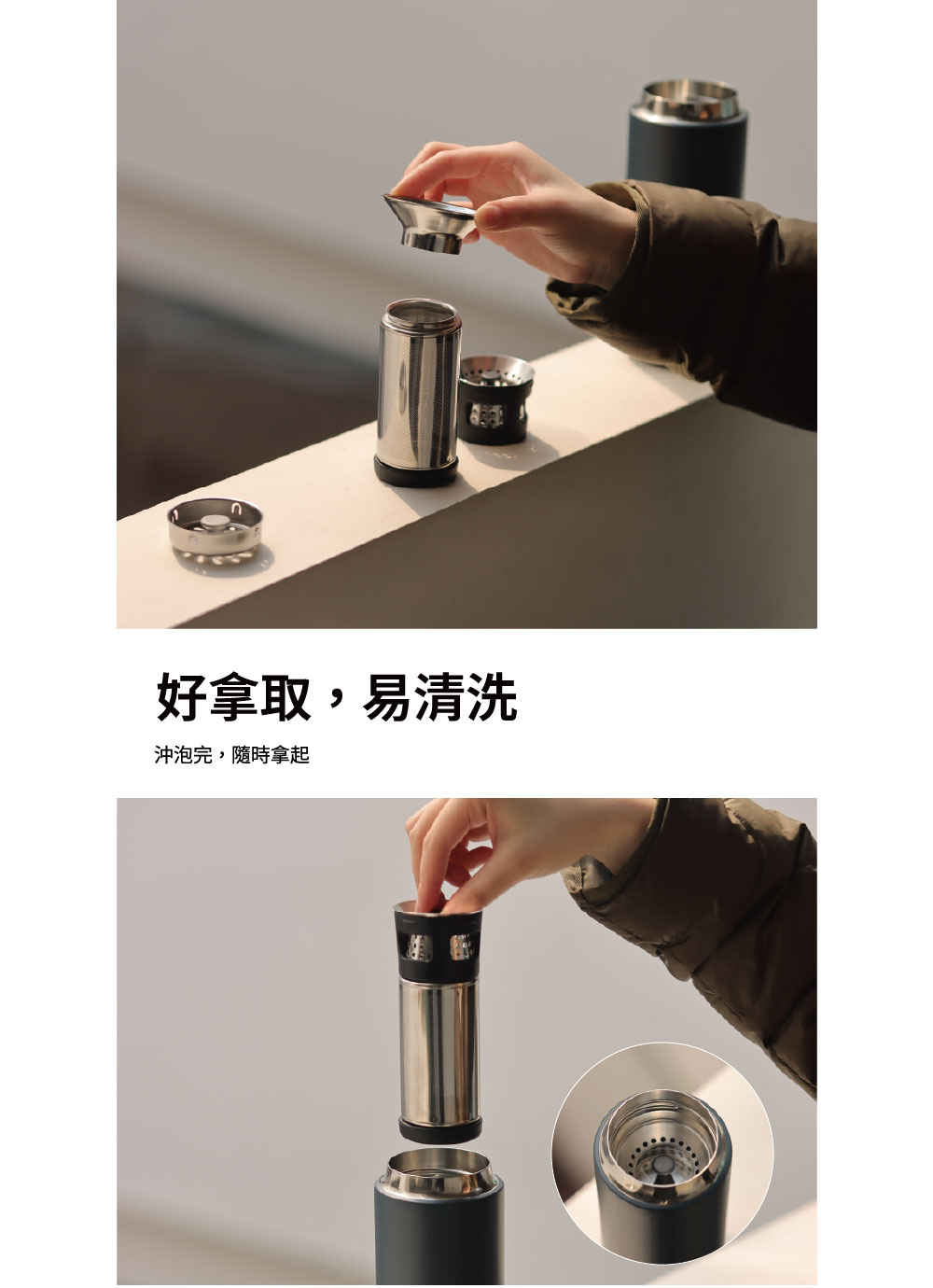 好拿取，易清洗

沖泡完，隨時拿起