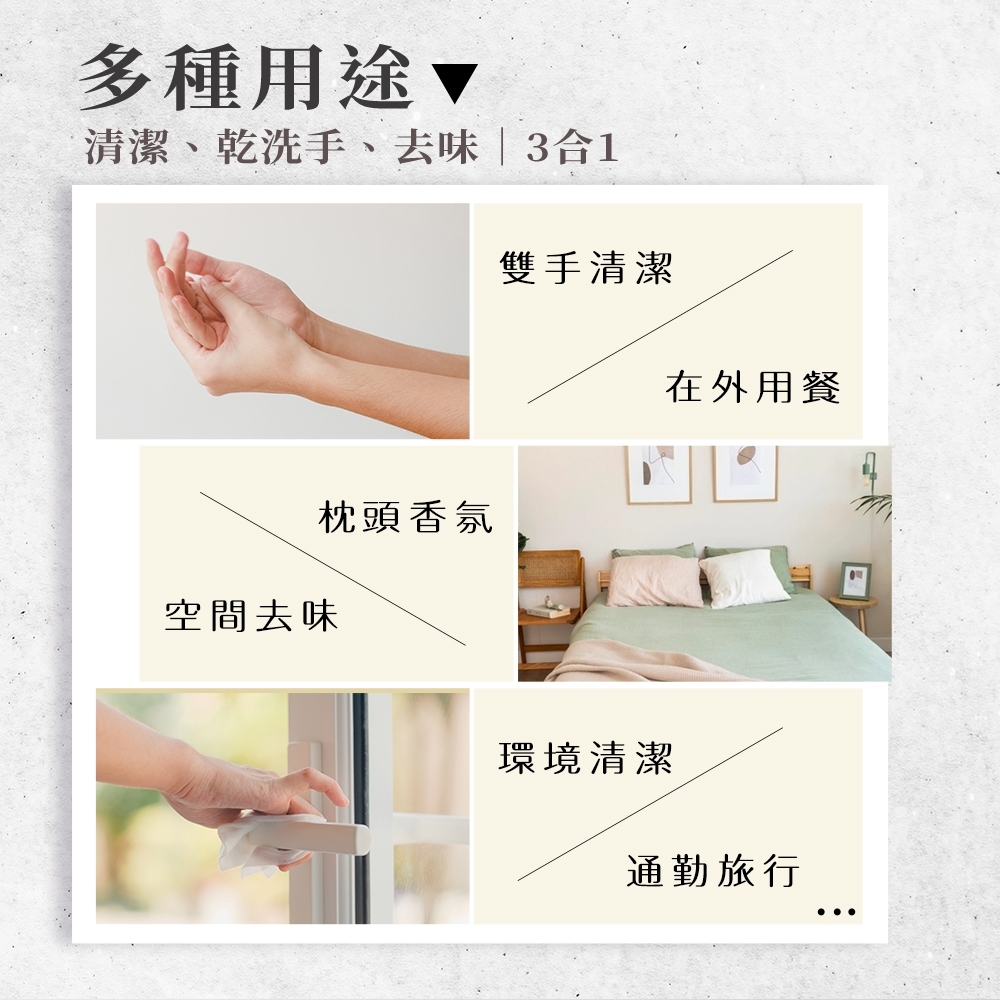 多種用途▼
清潔、乾洗手、去味｜3合1

雙手清潔

在外用餐

枕頭香氛

空間去味

環境清潔

通勤旅行

...