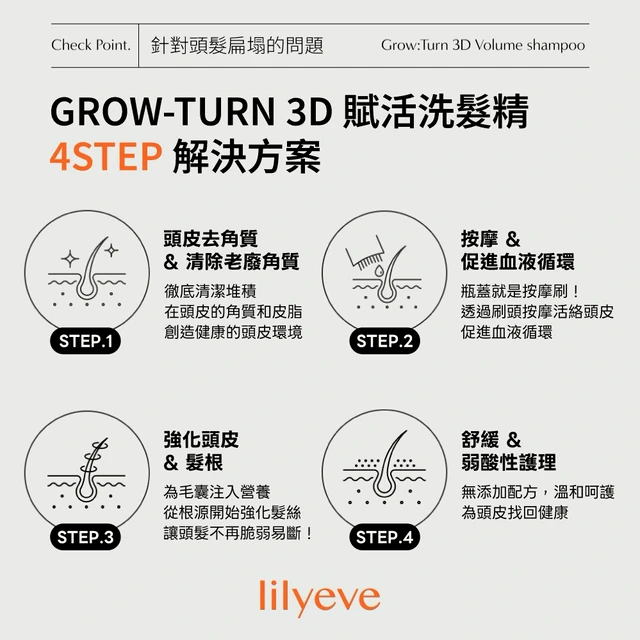 Check Point. 針對頭髮扁塌的問題 Grow:Turn 3D Volume shampoo

GROW-TURN 3D 賦活洗髮精
4STEP 解決方案

STEP.1
頭皮去角質
& 清除老廢角質
徹底清潔堆積
在頭皮的角質和皮脂
創造健康的頭皮環境

STEP.2
按摩 &
促進血液循環
瓶蓋就是按摩刷！
透過刷頭按摩活絡頭皮
促進血液循環

STEP.3
強化頭皮
& 髮根
為毛囊注入營養
從根源開始強化髮絲
讓頭髮不再脆弱易斷！

STEP.4
舒緩 &
弱酸性護理
無添加配方，溫和呵護
為頭皮找回健康

lilyeve