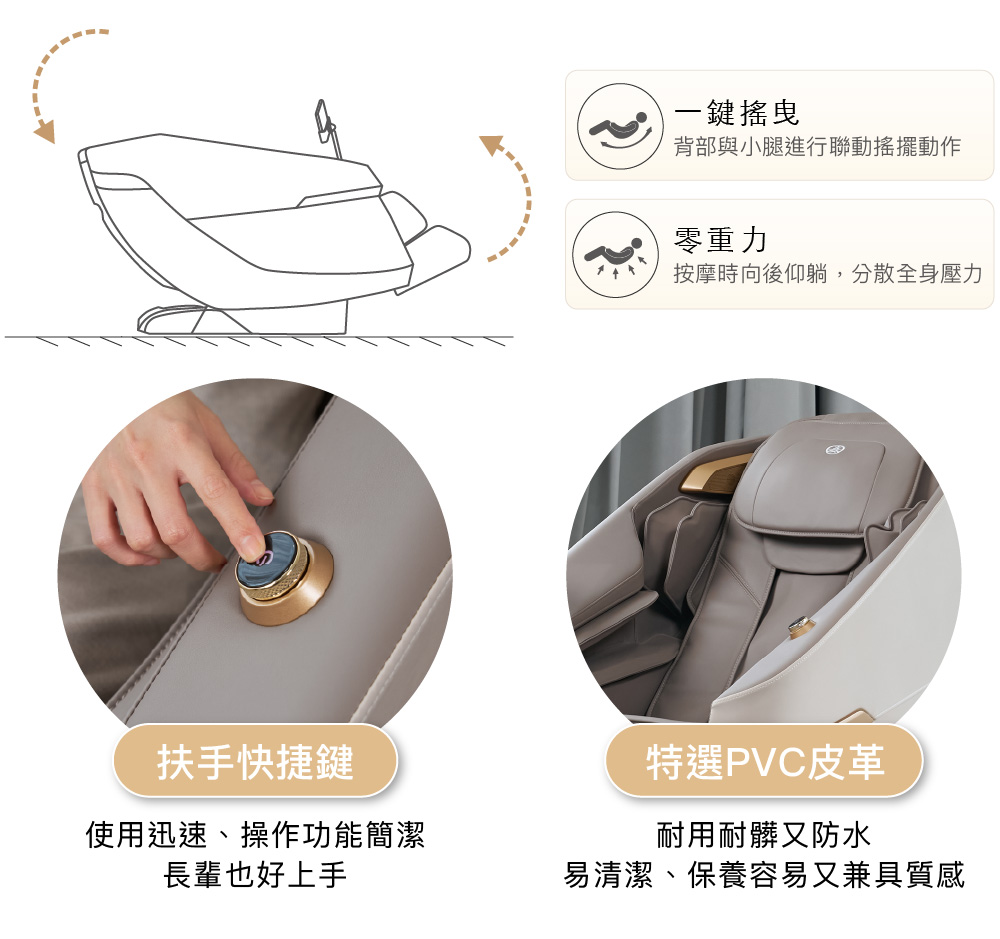 一鍵搖曳
背部與小腿進行聯動搖擺動作

零重力
按摩時向後仰躺，分散全身壓力

扶手快捷鍵

使用迅速、操作功能簡潔
長輩也好上手

特選PVC皮革

耐用耐髒又防水
易清潔、保養容易又兼具質感