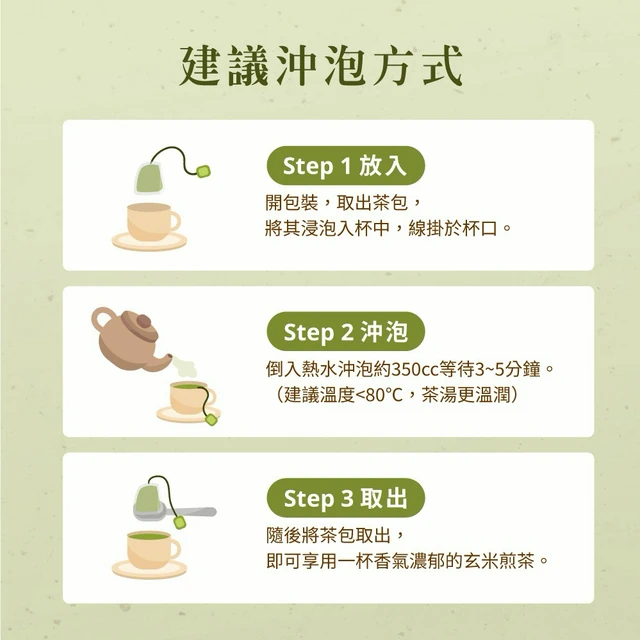 建議沖泡方式

Step 1 放入

開包裝，取出茶包，
將其浸泡入杯中，線掛於杯口。

Step 2 沖泡

倒入熱水沖泡約350cc等待3~5分鐘。
（建議溫度<80°C，茶湯更溫潤）

Step 3 取出

隨後將茶包取出，
即可享用一杯香氣濃郁的玄米煎茶。