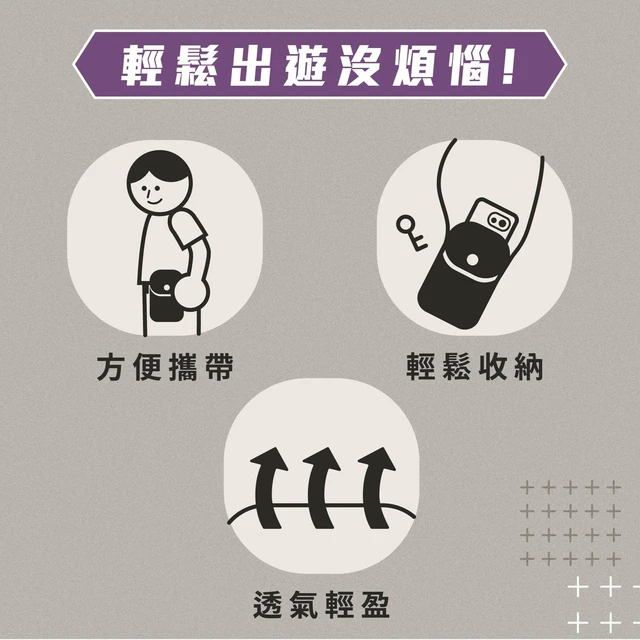 輕鬆出遊沒煩惱!

方便攜帶

輕鬆收納

透氣輕盈