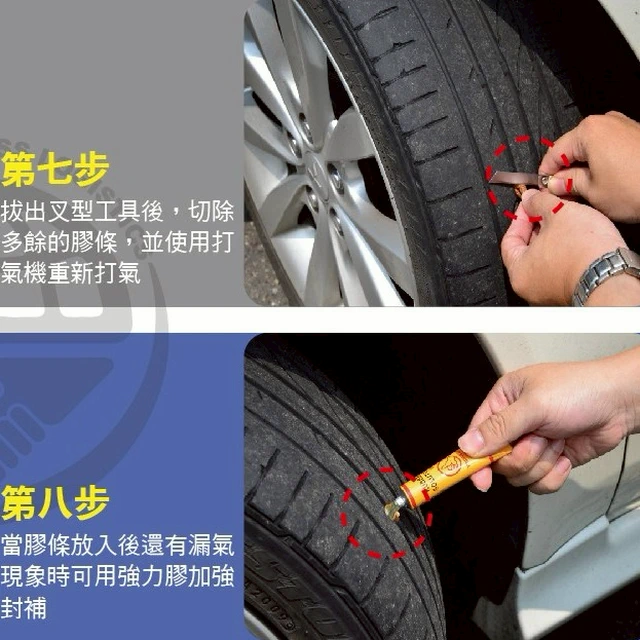 第七步

拔出叉型工具後，切除多餘的膠條，並使用打氣機重新打氣

第八步

當膠條放入後還有漏氣現象時可用強力膠加強封補