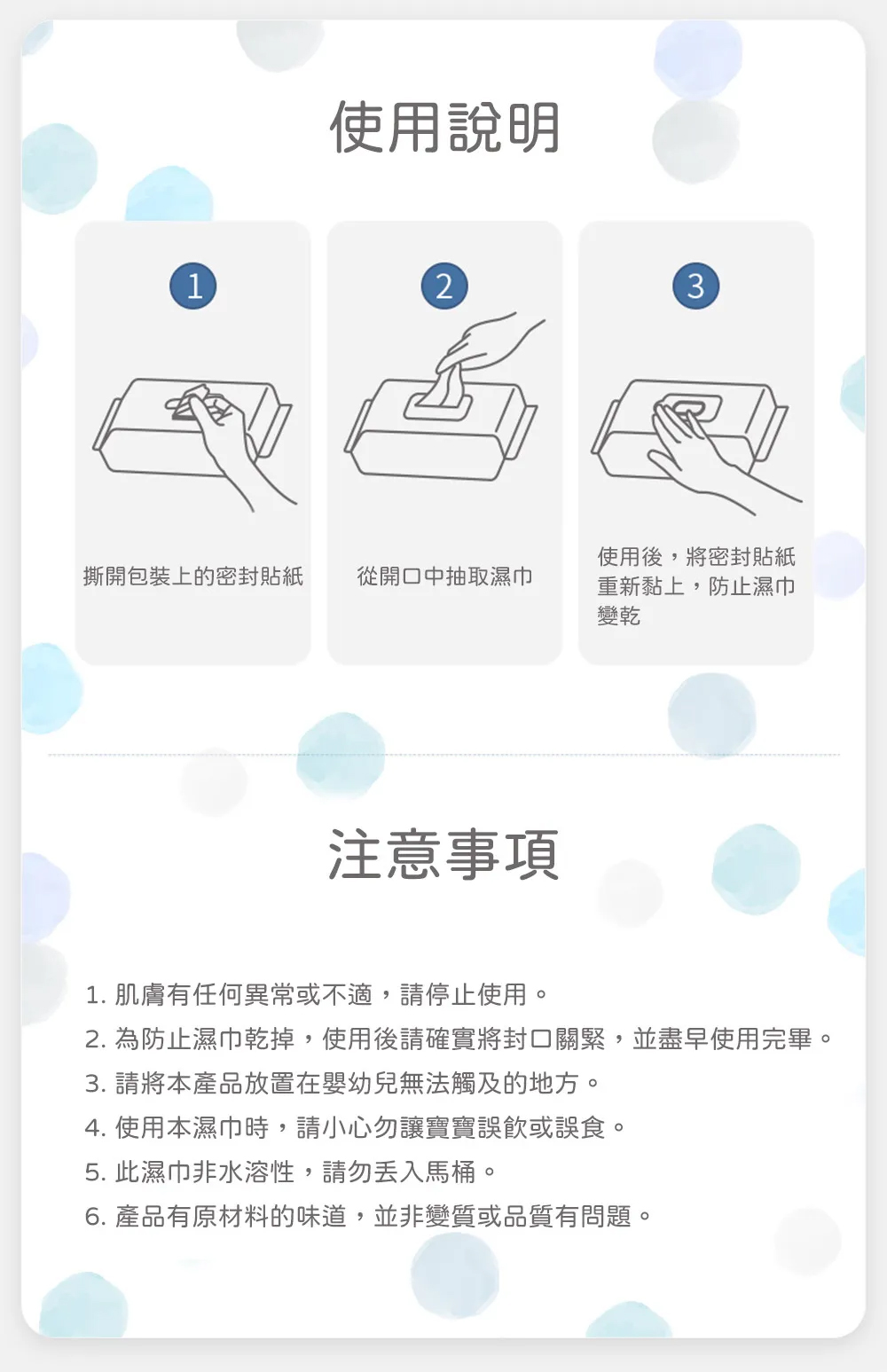 使用說明

1

撕開包裝上的密封貼紙

2

從開口中抽取濕巾

3

使用後，將密封貼紙重新黏上，防止濕巾變乾

注意事項

1. 肌膚有任何異常或不適，請停止使用。
2. 為防止濕巾乾掉，使用後請確實將封口關緊，並盡早使用完畢。
3. 請將本產品放置在嬰幼兒無法觸及的地方。
4. 使用本濕巾時，請小心勿讓寶寶誤飲或誤食。
5. 此濕巾非水溶性，請勿丟入馬桶。
6. 產品有原材料的味道，並非變質或品質有問題。