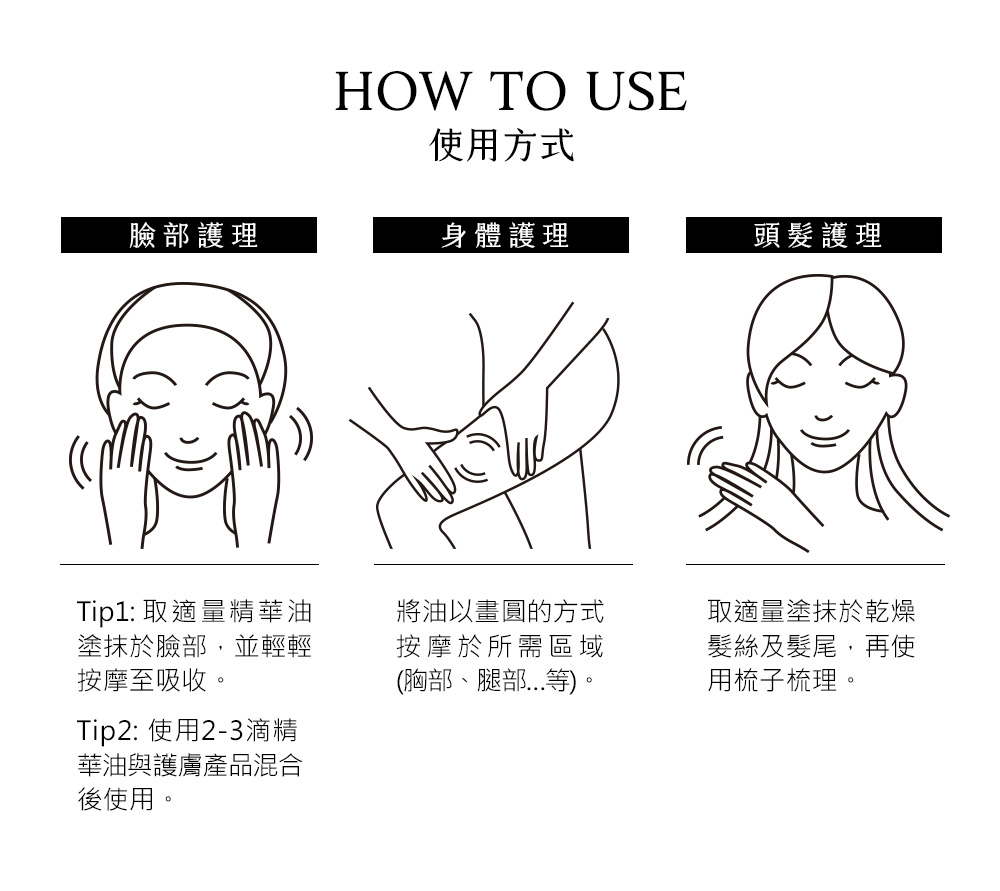 HOW TO USE
使用方式

臉部護理

Tip1: 取適量精華油塗抹於臉部，並輕輕按摩至吸收。

Tip2: 使用2-3滴精華油與護膚產品混合後使用。

身體護理

將油以畫圓的方式按摩於所需區域(胸部、腿部...等)。

頭髮護理

取適量塗抹於乾燥髮絲及髮尾，再使用梳子梳理。