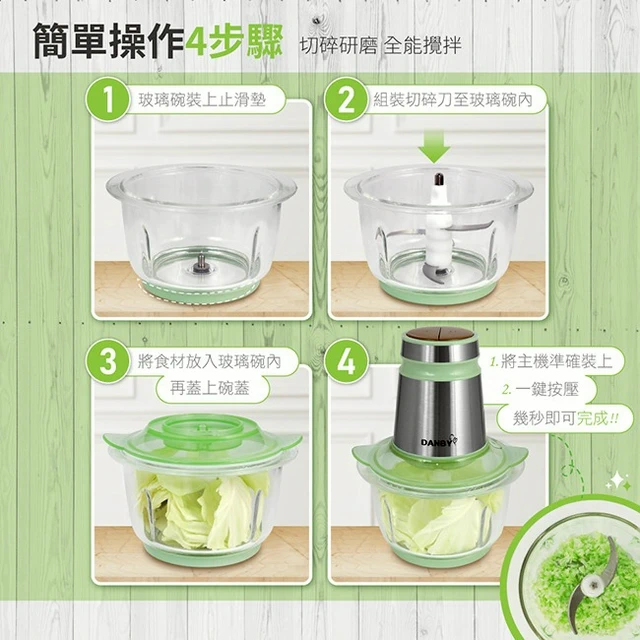 簡單操作4步驟 切碎研磨 全能攪拌

1 玻璃碗裝上止滑墊

2 組裝切碎刀至玻璃碗內

3 將食材放入玻璃碗內 再蓋上碗蓋

4 1. 將主機準確裝上 2. 一鍵按壓 幾秒即可完成!!

DANBY