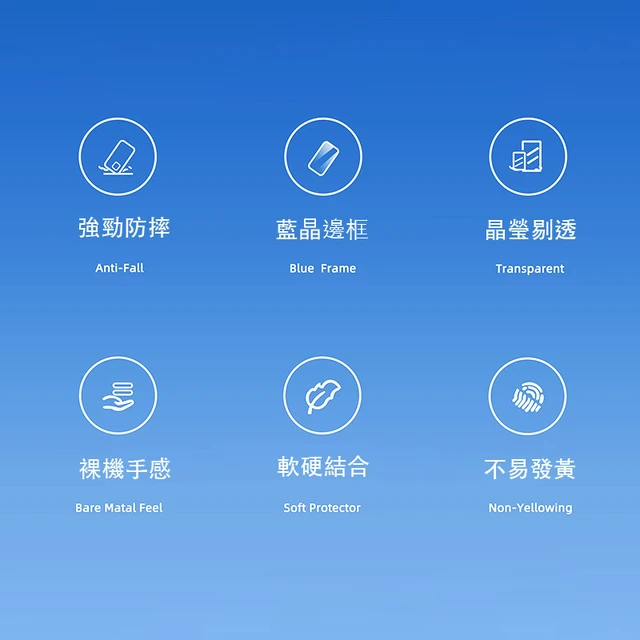 強勁防摔

Anti-Fall

藍晶邊框

Blue Frame

晶瑩剔透

Transparent

裸機手感

Bare Matal Feel

軟硬結合

Soft Protector

不易發黃

Non-Yellowing