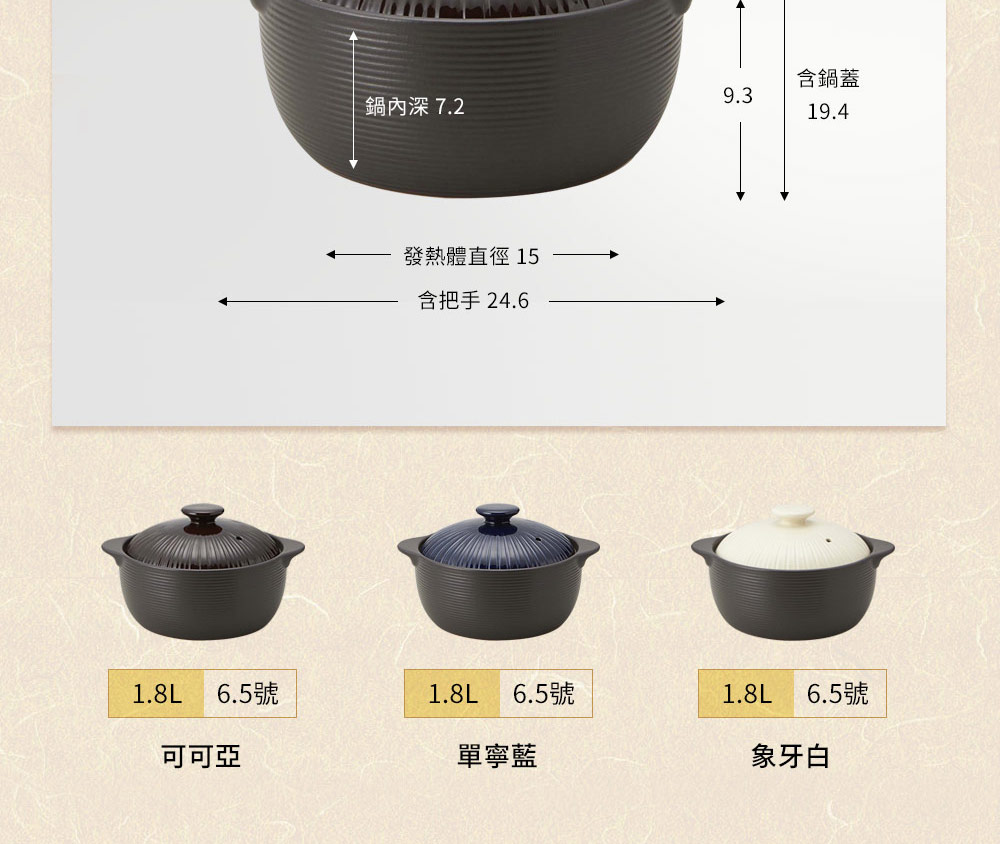 鍋內深 7.2

9.3

含鍋蓋
19.4

發熱體直徑 15

含把手 24.6

1.8L 6.5號

可可亞

1.8L 6.5號

單寧藍

1.8L 6.5號

象牙白