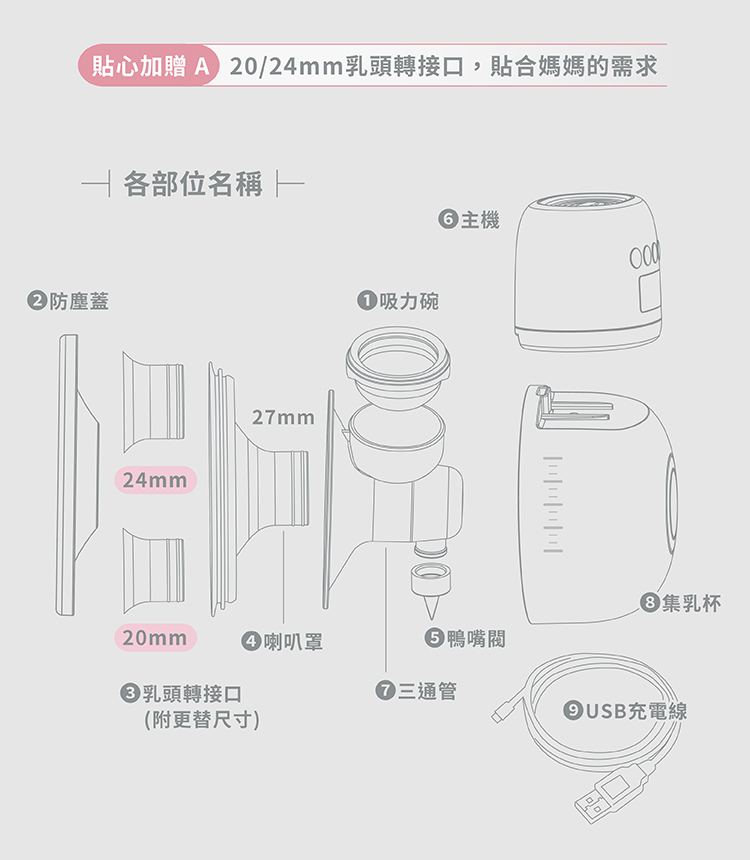 貼心加贈 A 20/24mm乳頭轉接口，貼合媽媽的需求

各部位名稱

❻主機

❷防塵蓋

❶吸力碗

27mm

24mm

20mm

❹喇叭罩

❺鴨嘴閥

❽集乳杯

❸乳頭轉接口
(附更替尺寸)

❼三通管

❾USB充電線