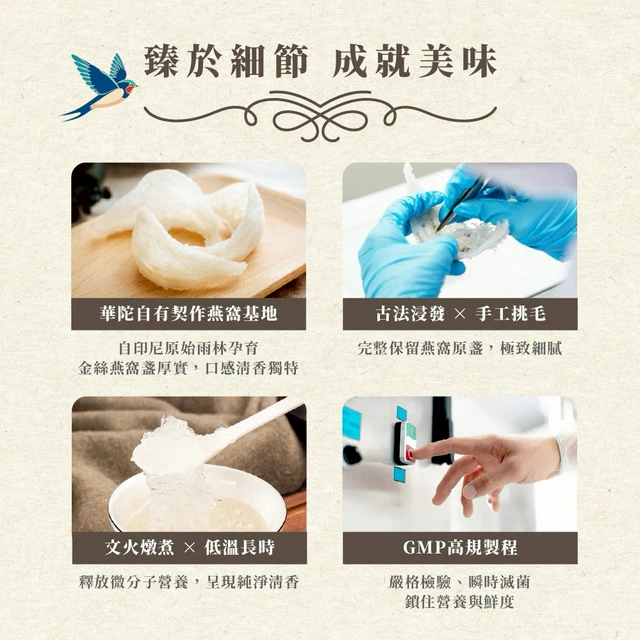 臻於細節 成就美味

華陀自有契作燕窩基地

自印尼原始雨林孕育
金絲燕窩盞厚實，口感清香獨特

古法浸發 × 手工挑毛

完整保留燕窩原盞，極致細膩

文火燉煮 × 低溫長時

釋放微分子營養，呈現純淨清香

GMP高規製程

嚴格檢驗、瞬時滅菌
鎖住營養與鮮度