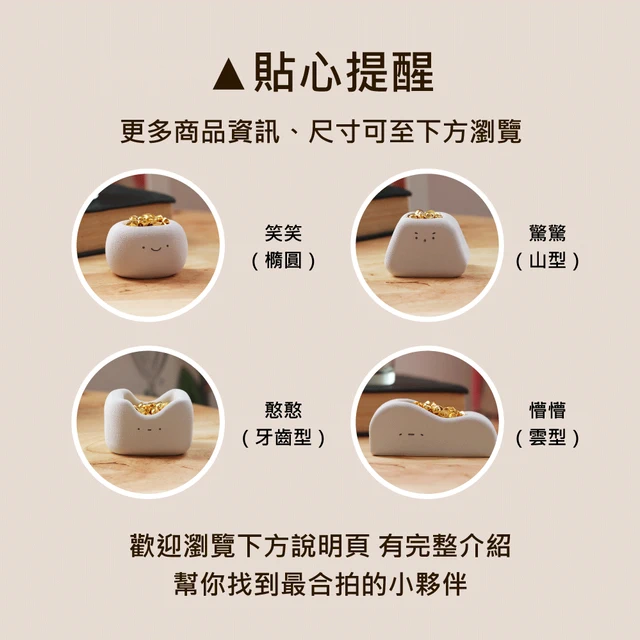 ▲貼心提醒

更多商品資訊、尺寸可至下方瀏覽

笑笑
（橢圓）

驚驚
（山型）

憨憨
（牙齒型）

懵懵
（雲型）

歡迎瀏覽下方說明頁 有完整介紹
幫你找到最合拍的小夥伴