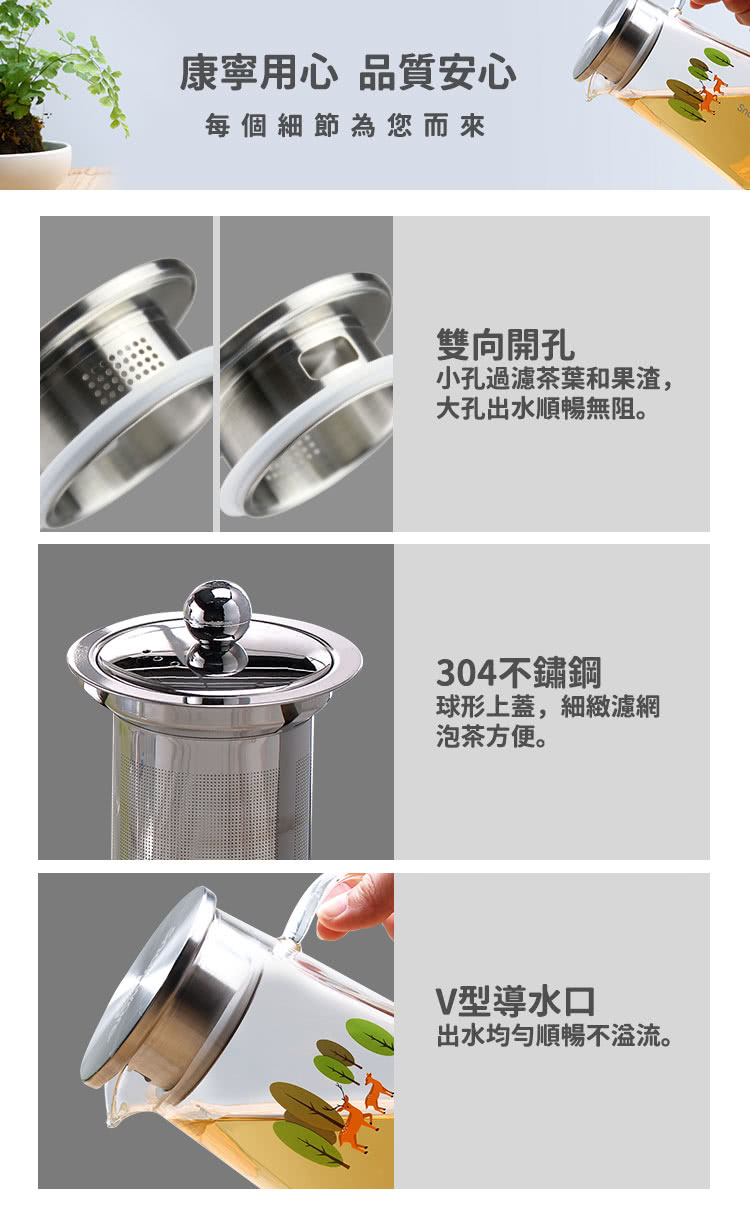 康寧用心 品質安心
每個細節為您而來

雙向開孔
小孔過濾茶葉和果渣，大孔出水順暢無阻。

304不鏽鋼
球形上蓋，細緻濾網泡茶方便。

V型導水口
出水均勻順暢不溢流。