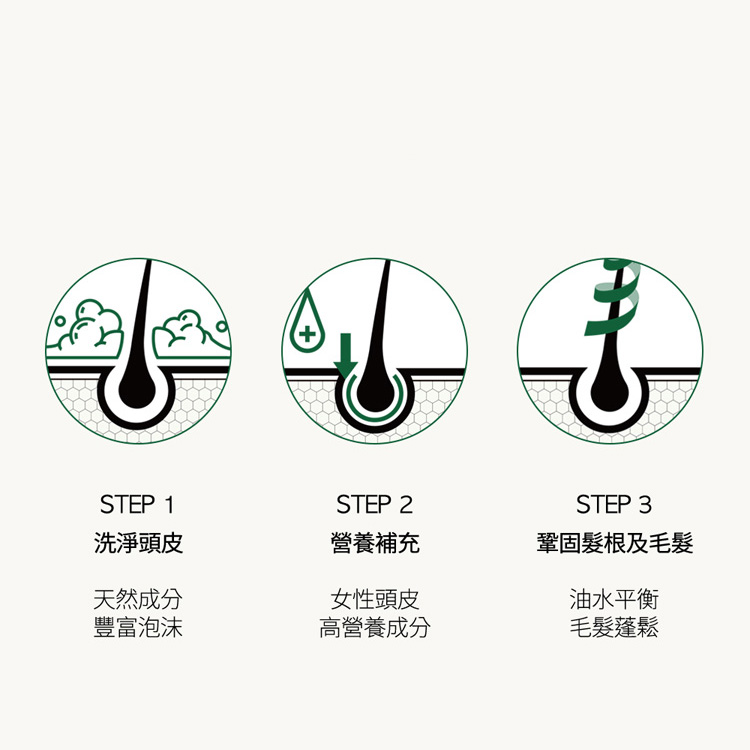 STEP 1
洗淨頭皮

天然成分
豐富泡沫

STEP 2
營養補充

女性頭皮
高營養成分

STEP 3
鞏固髮根及毛髮

油水平衡
毛髮蓬鬆