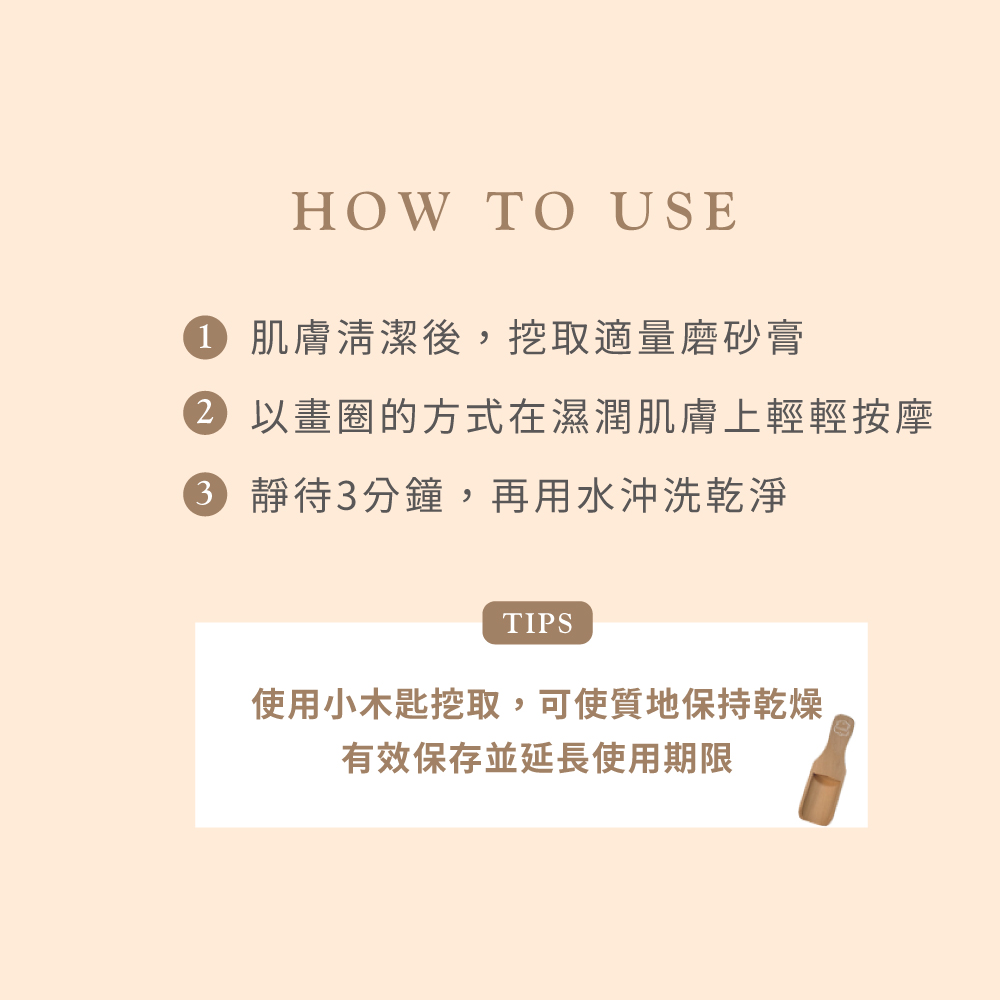 HOW TO USE

1 肌膚清潔後，挖取適量磨砂膏

2 以畫圈的方式在濕潤肌膚上輕輕按摩

3 靜待3分鐘，再用水沖洗乾淨

TIPS

使用小木匙挖取，可使質地保持乾燥
有效保存並延長使用期限