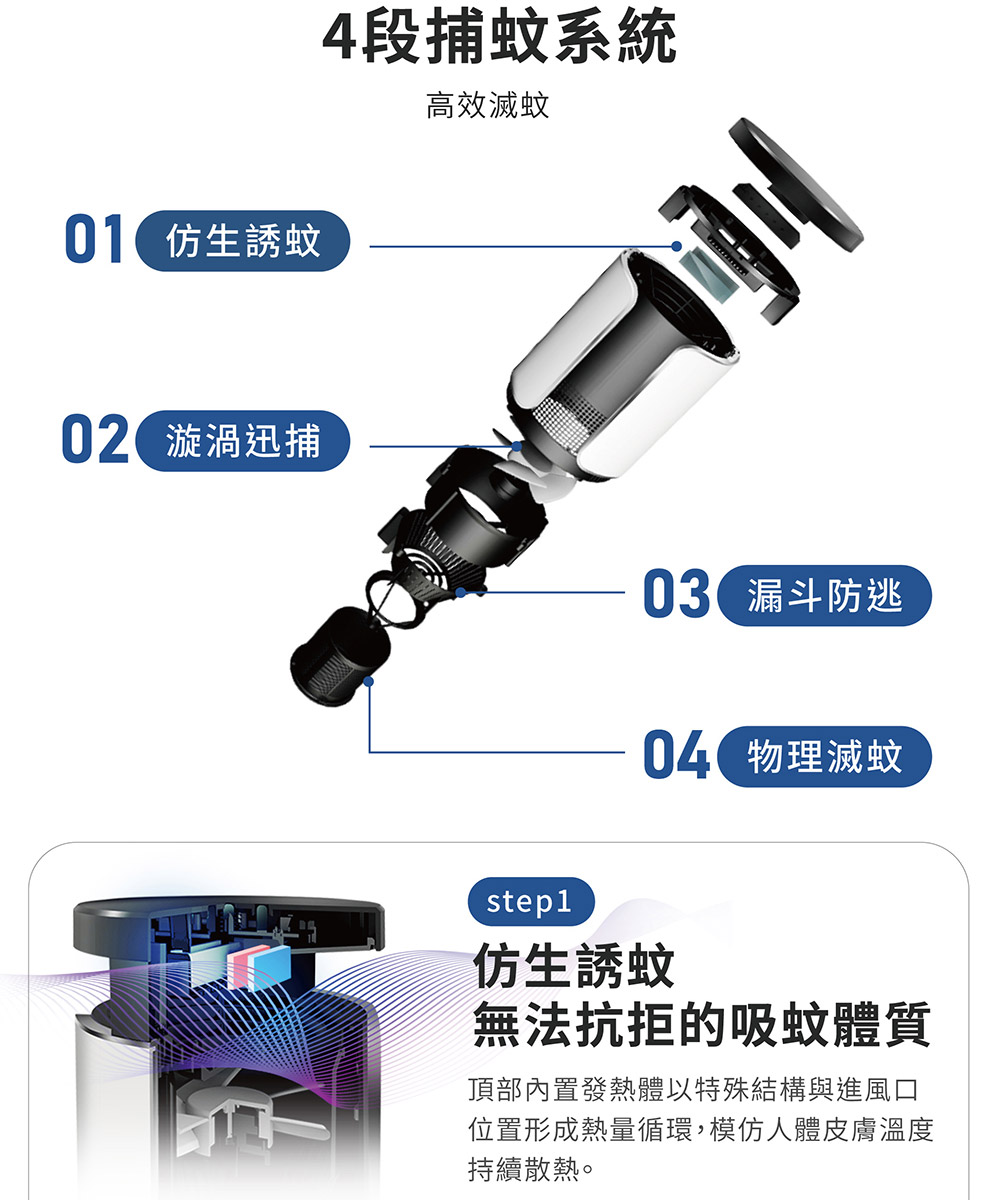 4段捕蚊系統

高效滅蚊

01 仿生誘蚊

02 漩渦迅捕

03 漏斗防逃

04 物理滅蚊

step1

仿生誘蚊
無法抗拒的吸蚊體質

頂部內置發熱體以特殊結構與進風口位置形成熱量循環，模仿人體皮膚溫度持續散熱。