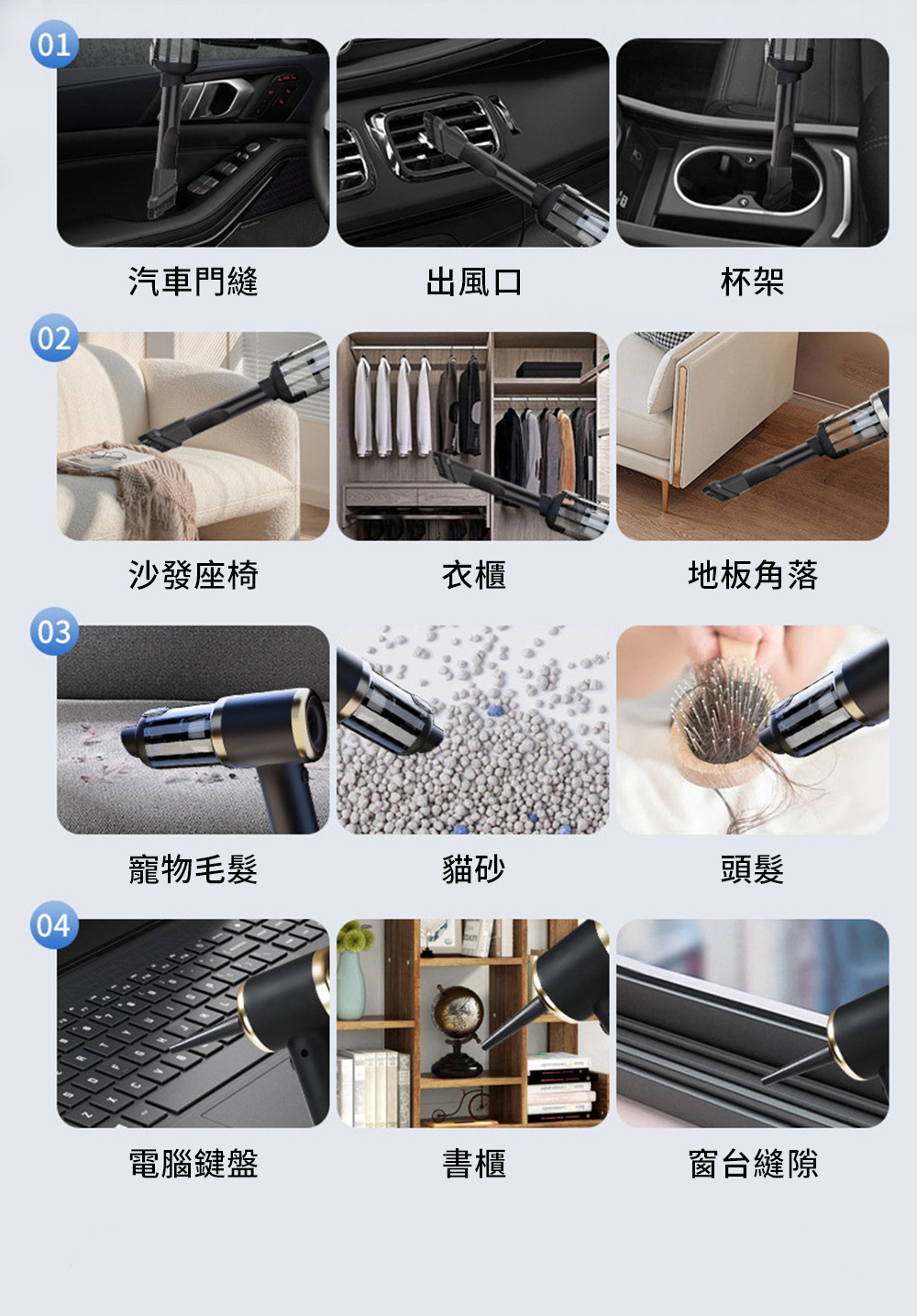 01

汽車門縫

出風口

杯架

02

沙發座椅

衣櫃

地板角落

03

寵物毛髮

貓砂

頭髮

04

電腦鍵盤

書櫃

窗台縫隙