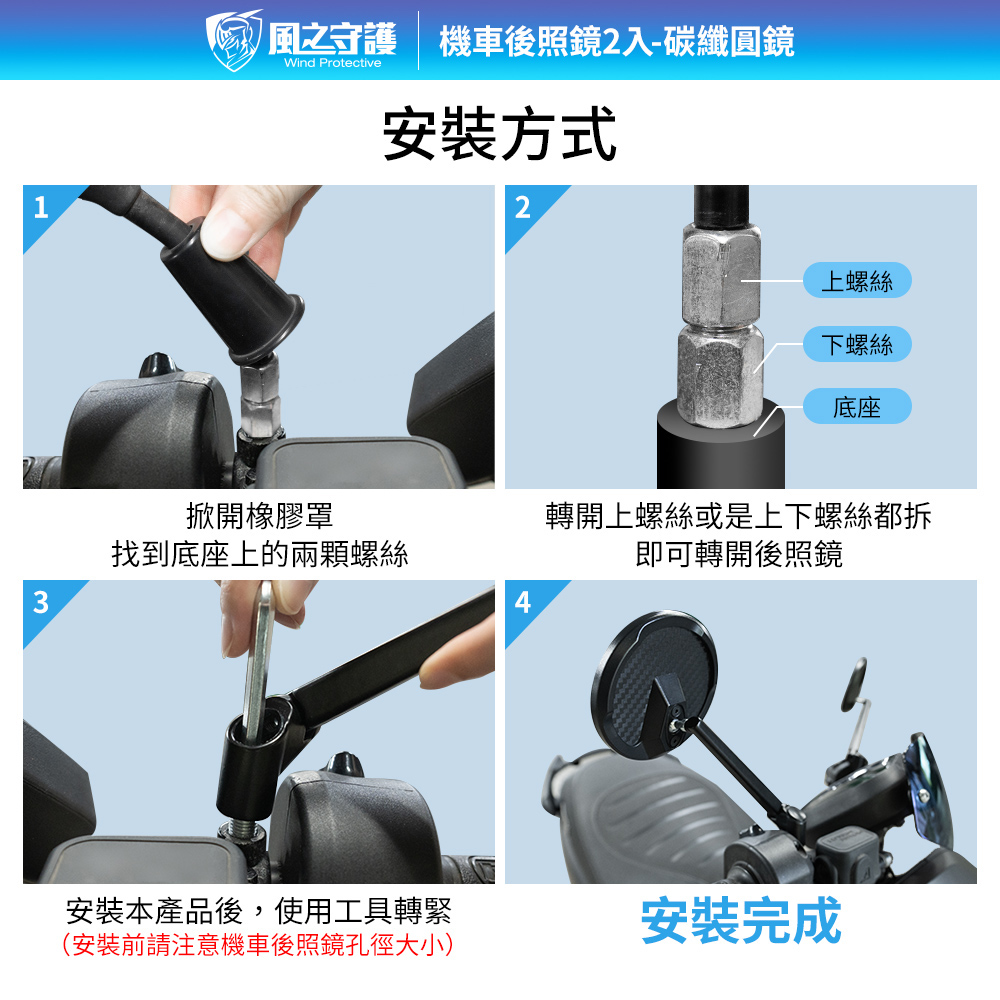 風之守護
Wind Protective
機車後照鏡2入-碳纖圓鏡

安裝方式

1

掀開橡膠罩
找到底座上的兩顆螺絲

2

上螺絲
下螺絲
底座

轉開上螺絲或是上下螺絲都拆
即可轉開後照鏡

3

安裝本產品後，使用工具轉緊
(安裝前請注意機車後照鏡孔徑大小)

4

安裝完成