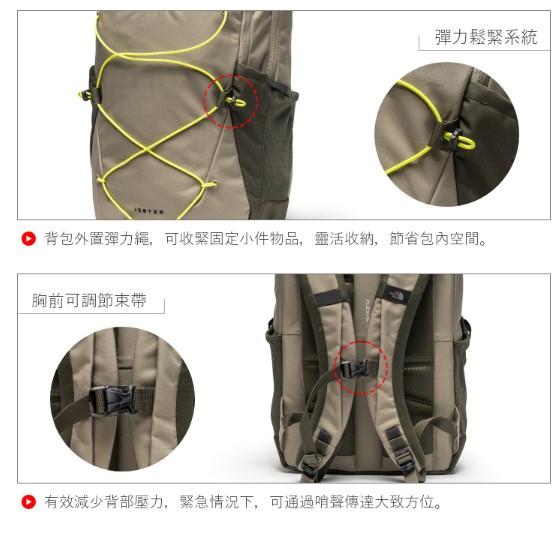 彈力鬆緊系統

JESTER

背包外置彈力繩，可收緊固定小件物品，靈活收納，節省包內空間。

胸前可調節束帶

有效減少背部壓力，緊急情況下，可通過哨聲傳達大致方位。